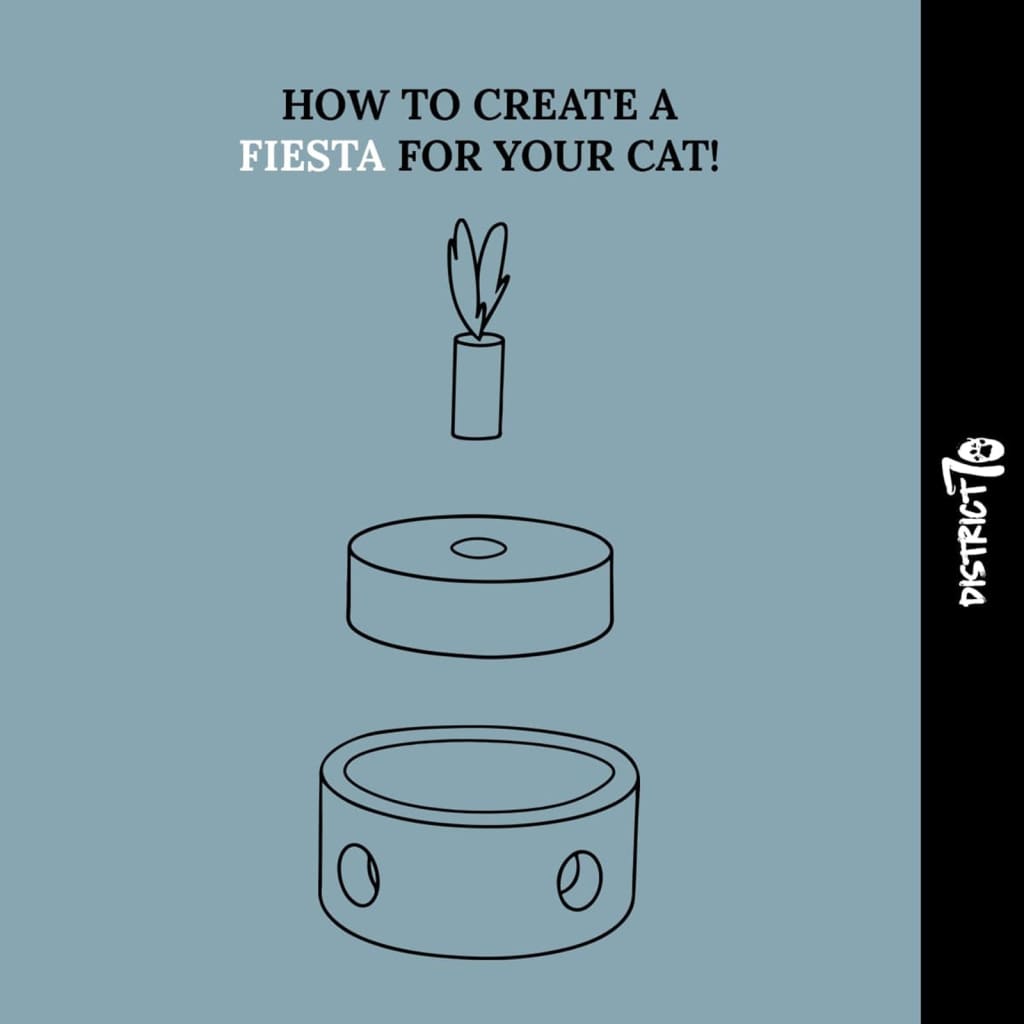 HOW TO CREATE A FIESTA FOR YOUR CAT!

DISTRICT70