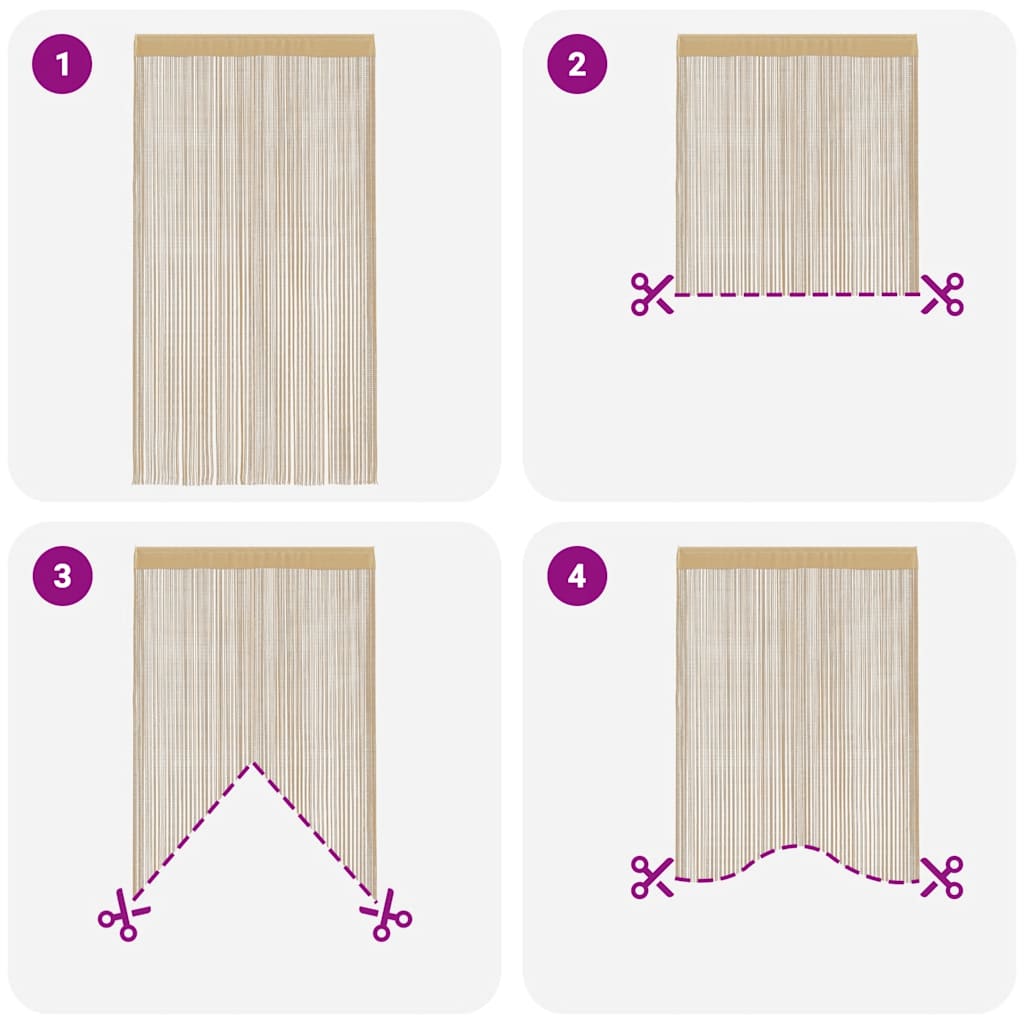 1

2

3

4