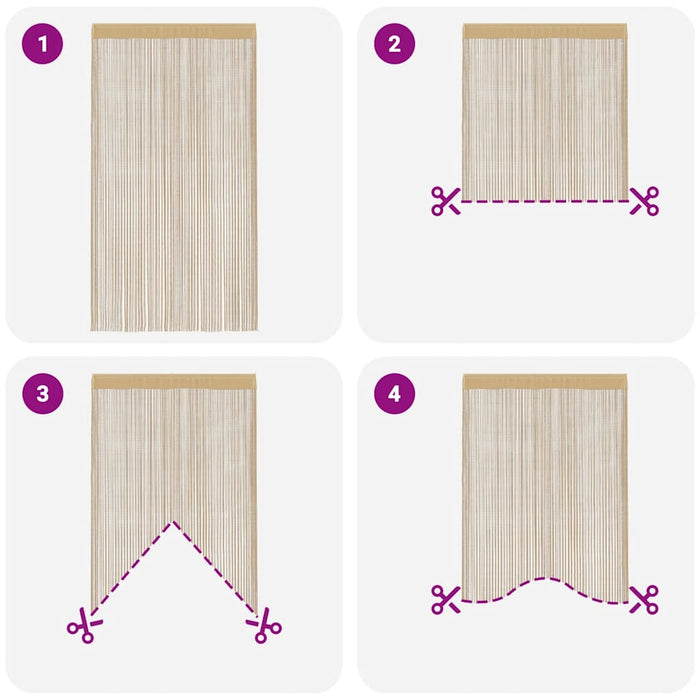 1

2

3

4