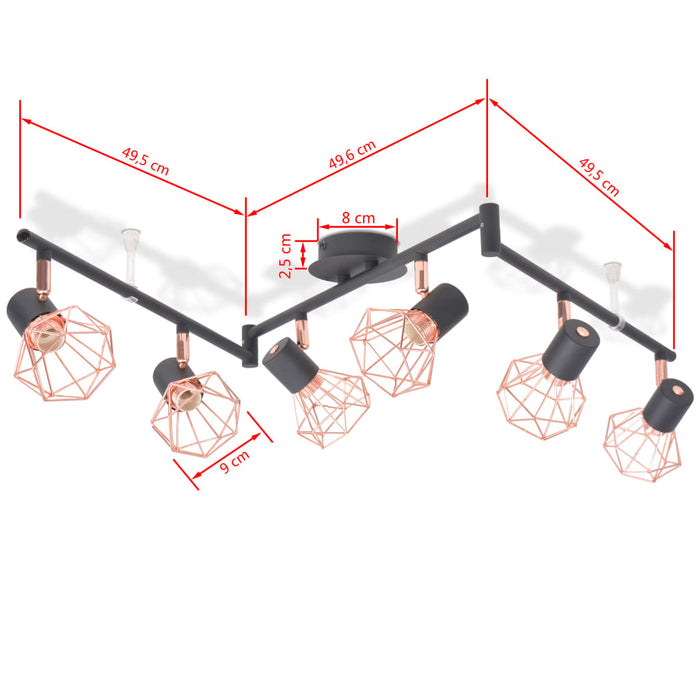 49,5 cm

49,6 cm

49,5 cm

8 cm

2,5 cm

9 cm