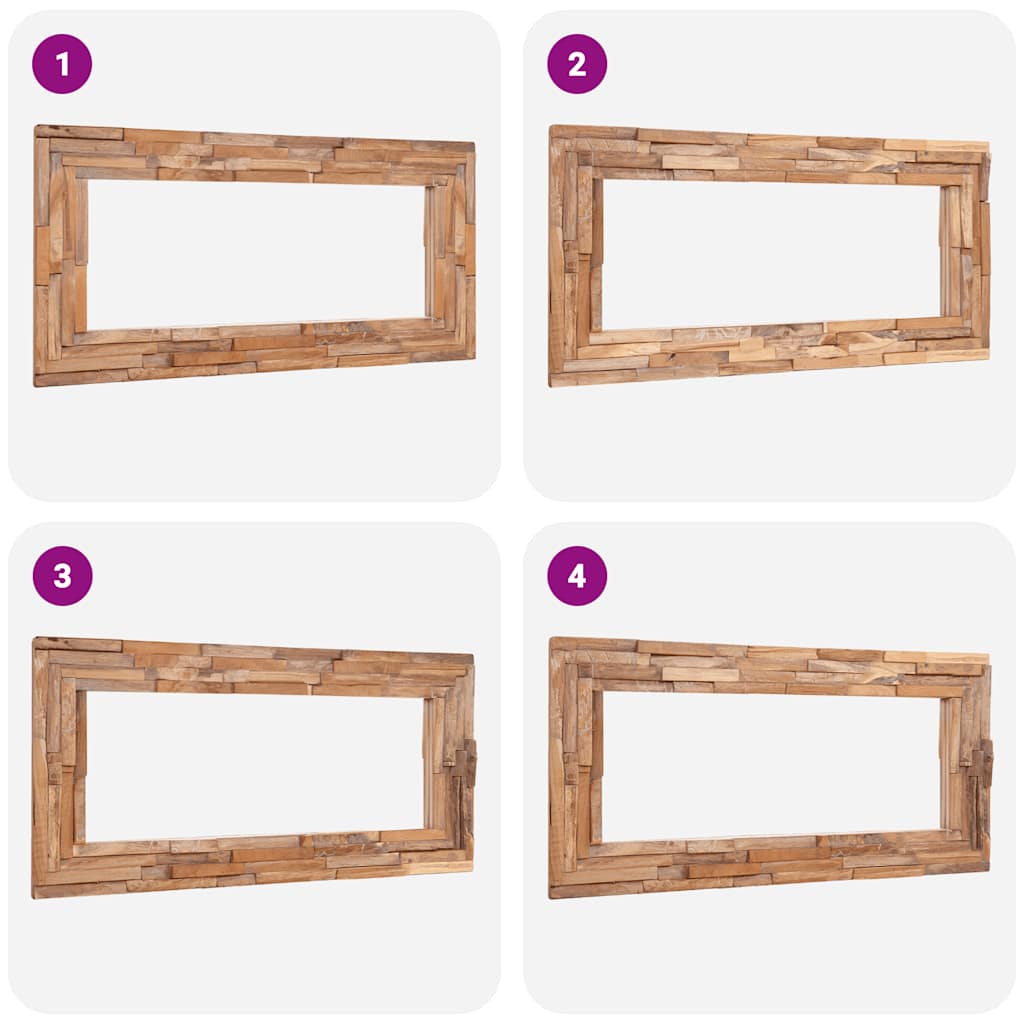 1

2

3

4