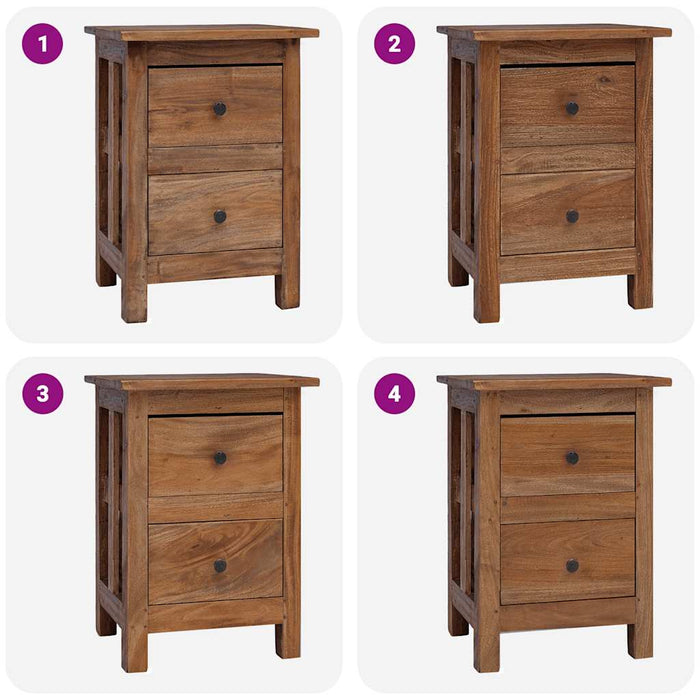 1

2

3

4