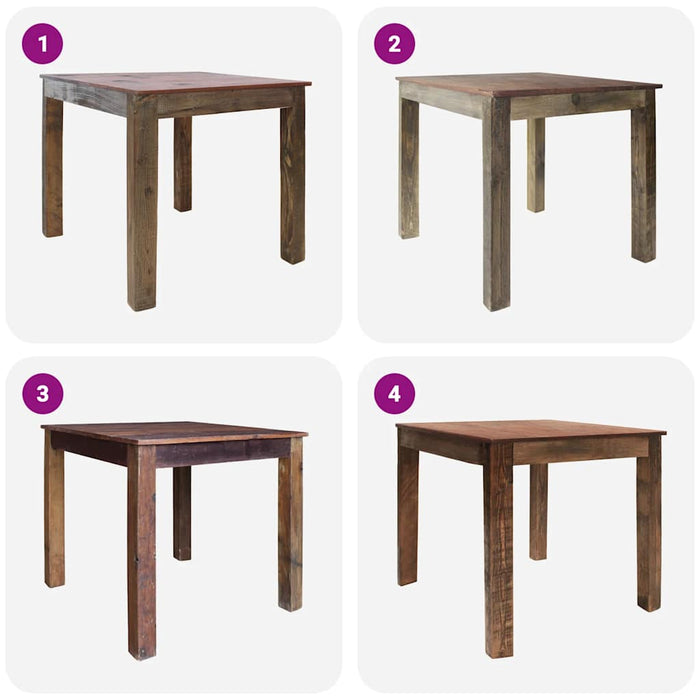 1

2

3

4