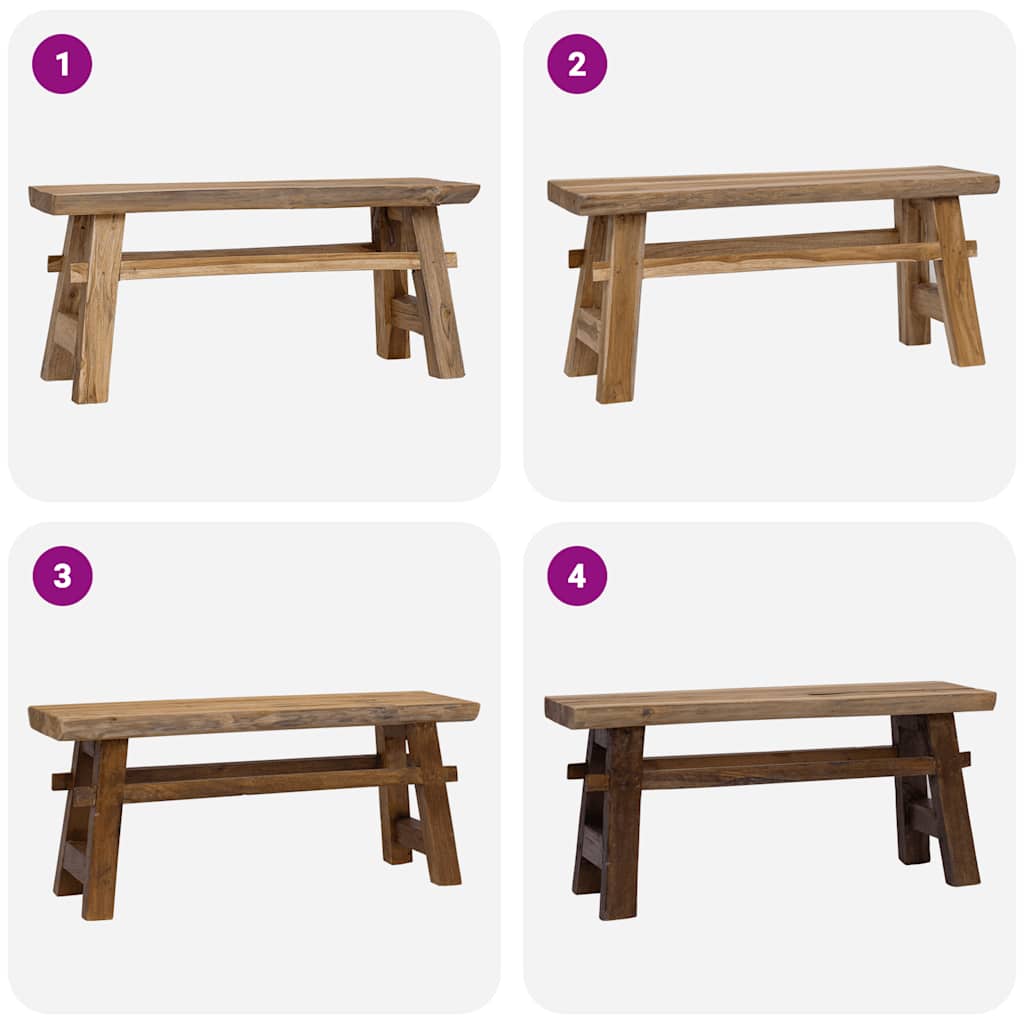 1

2

3

4