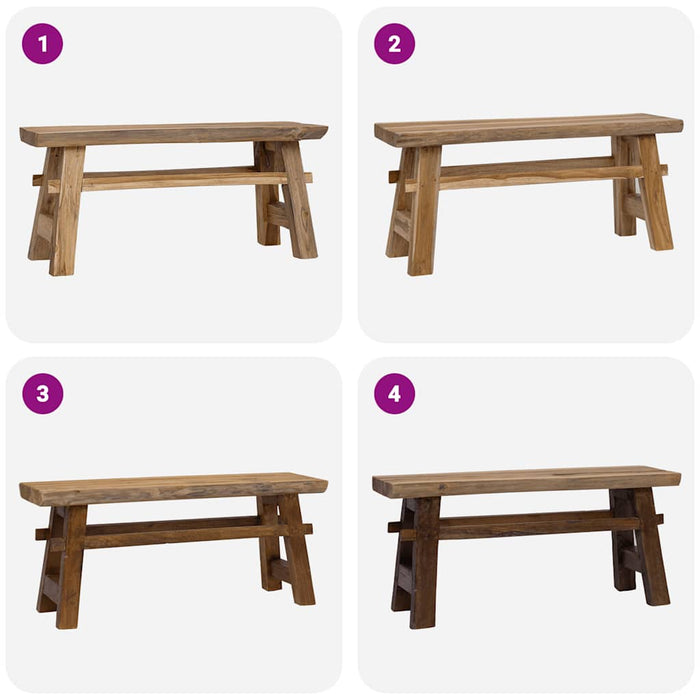 1

2

3

4