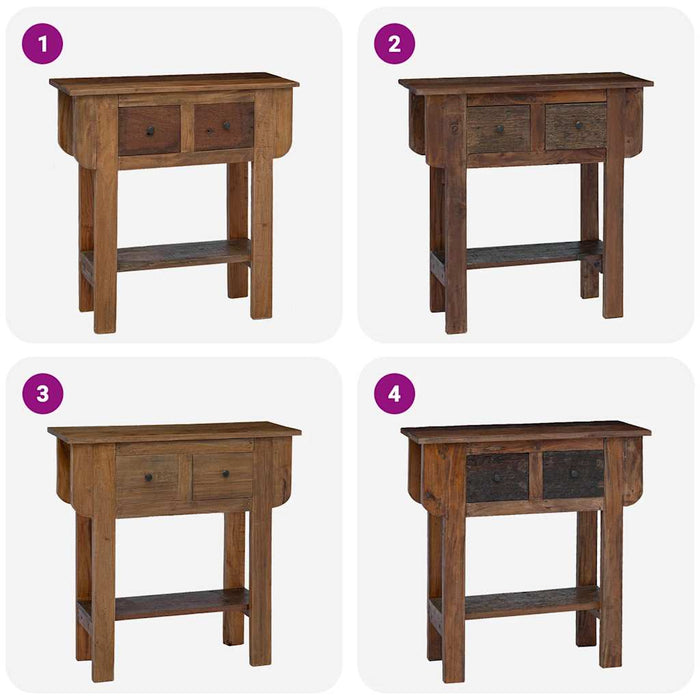 1

2

3

4