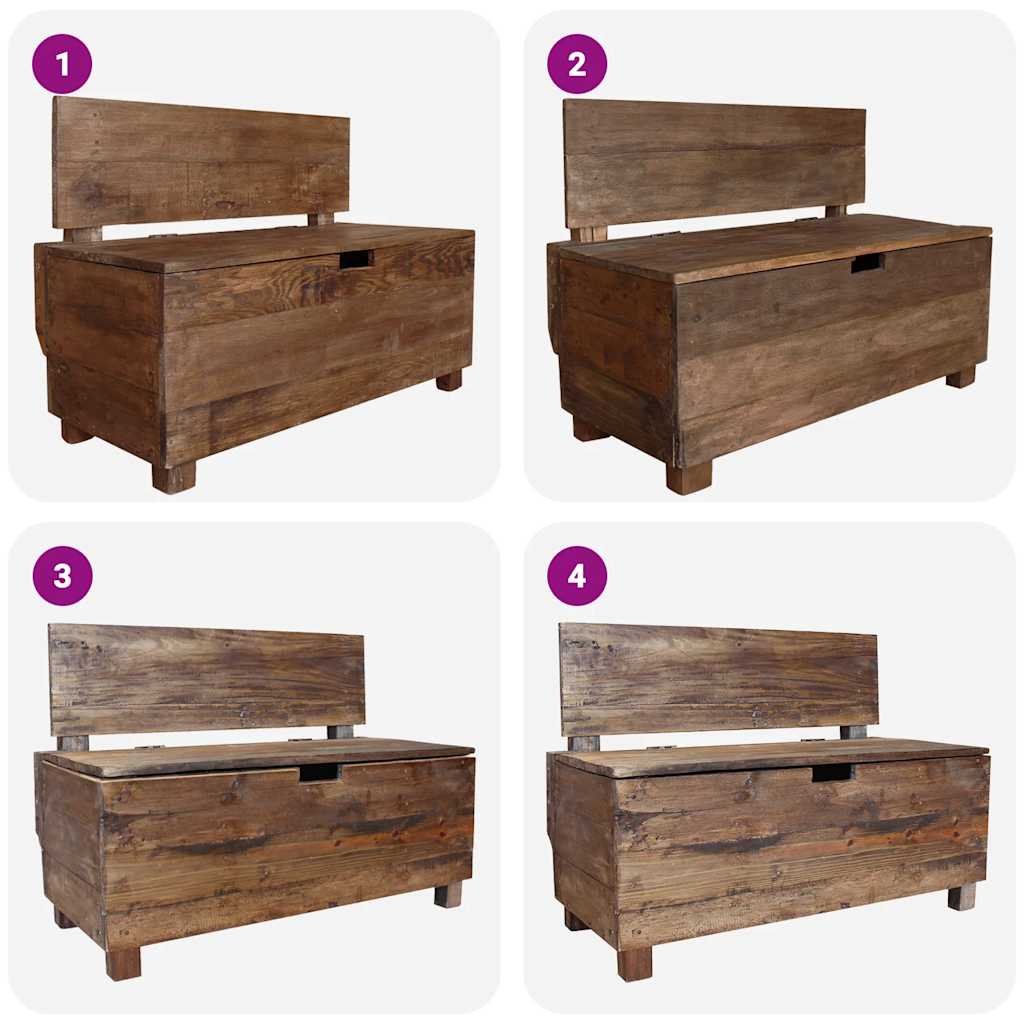 1

2

3

4