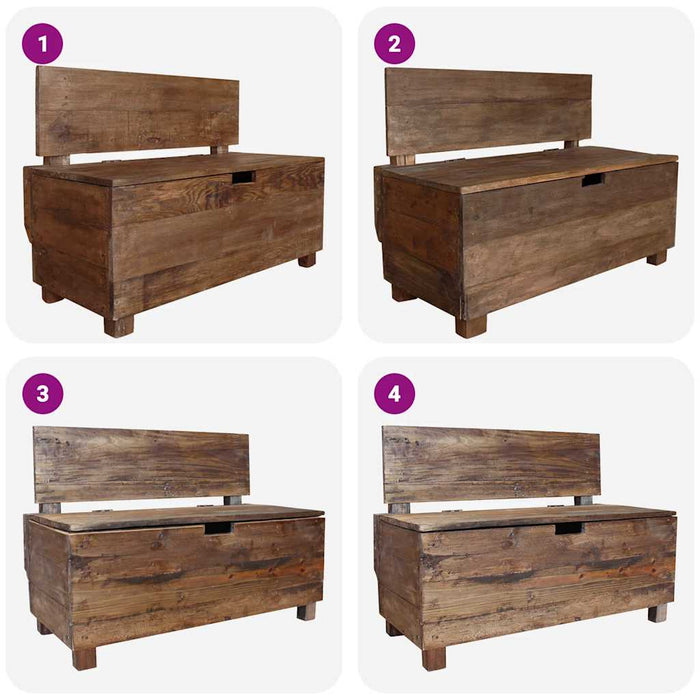 1

2

3

4