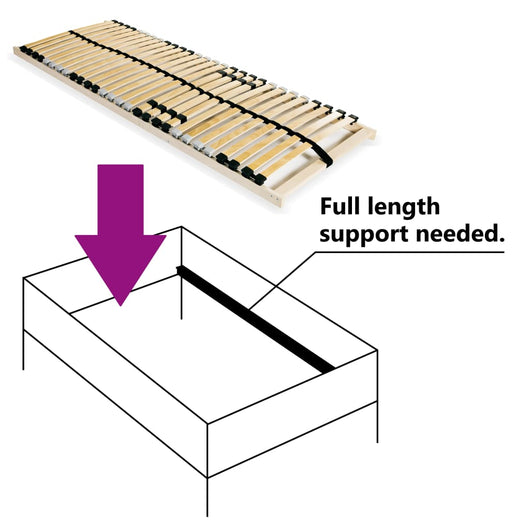 Full length support needed.