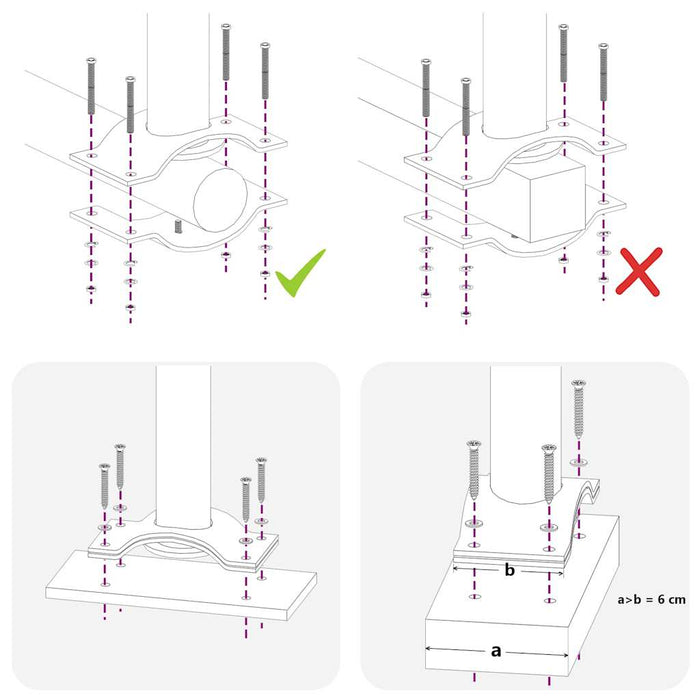 b

a>b = 6 cm

a