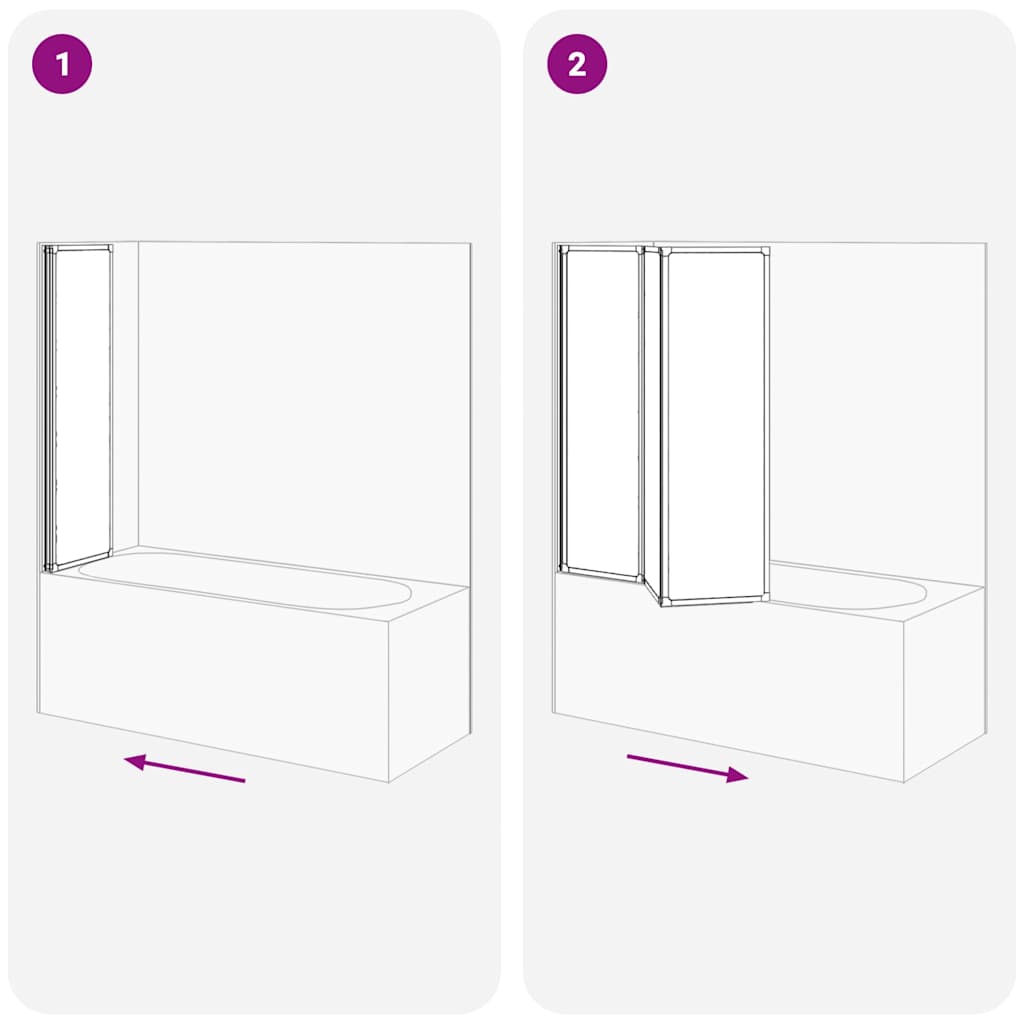 1

2