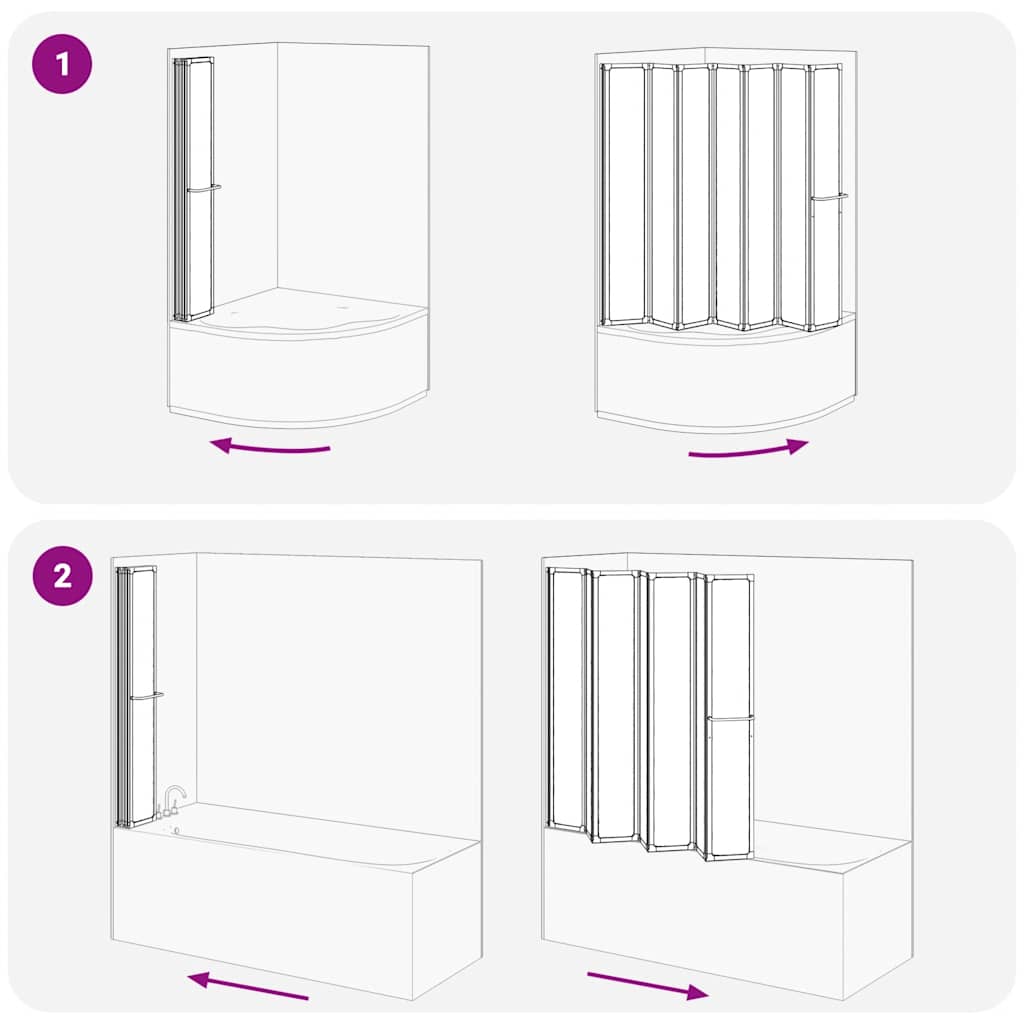 1

2