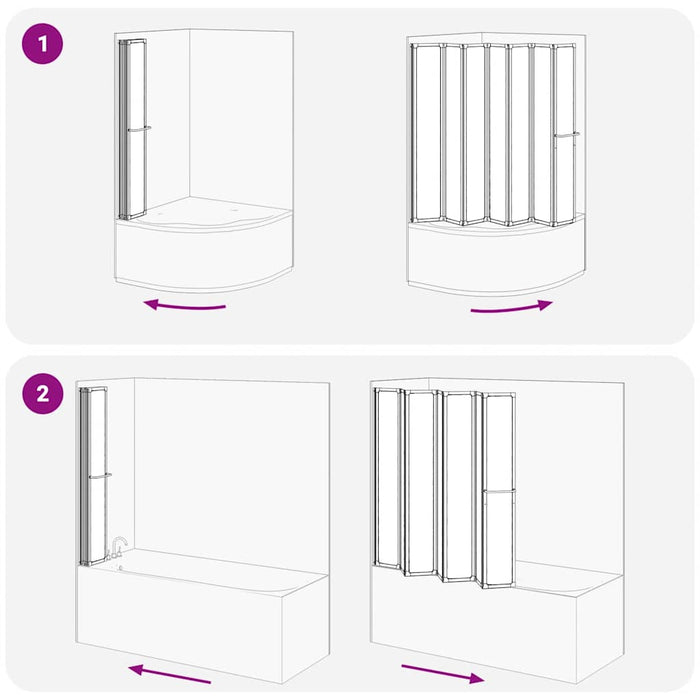 1

2