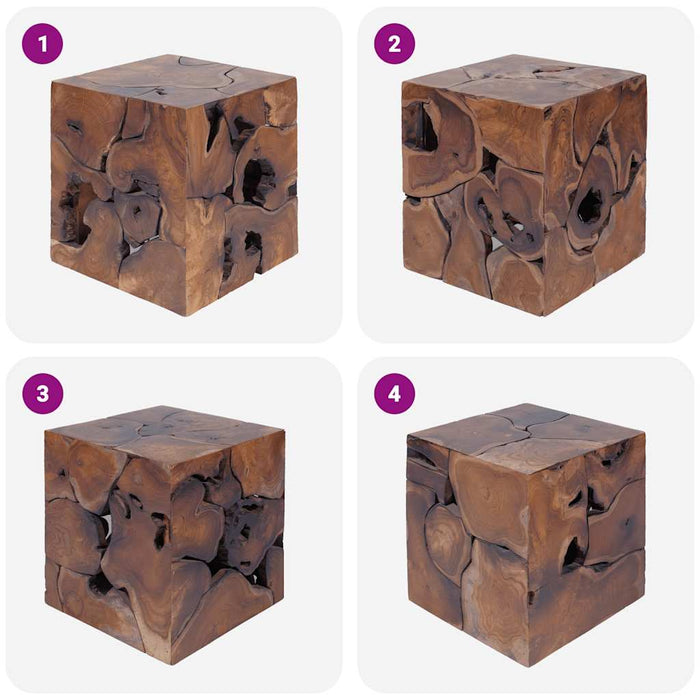 1

2

3

4