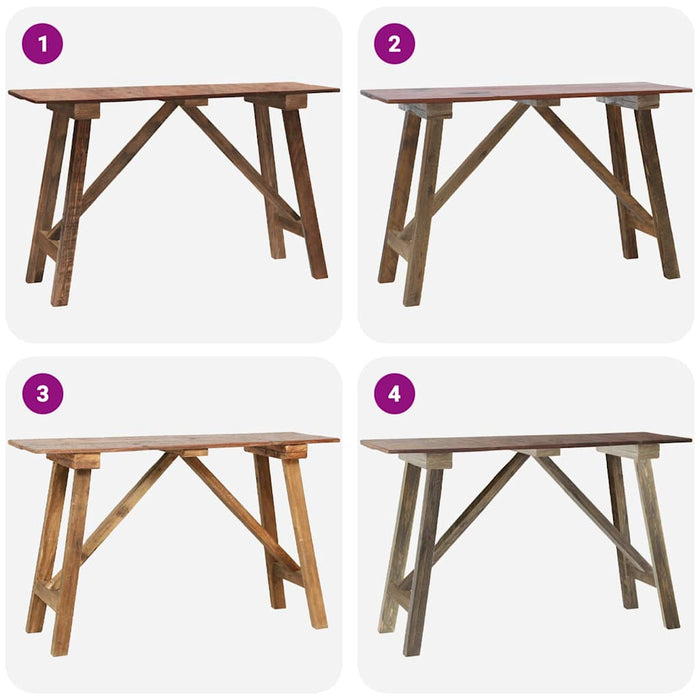 1

2

3

4