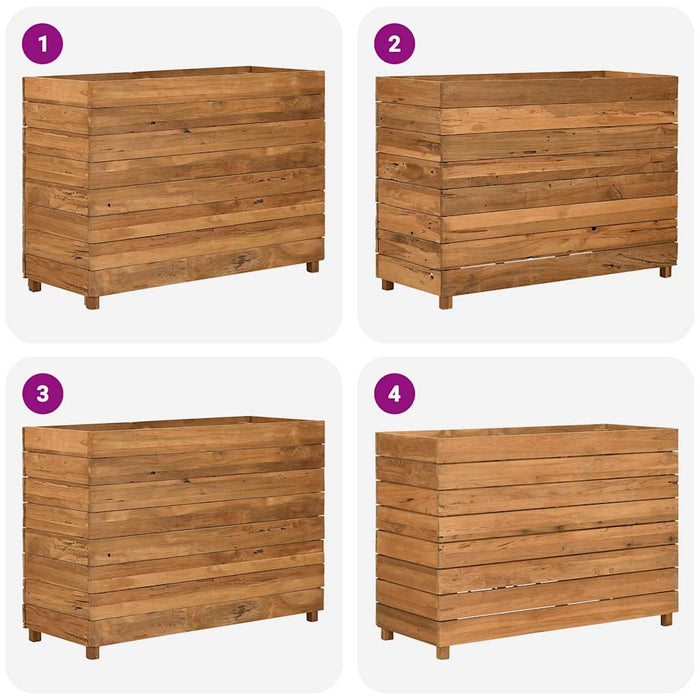 1

2

3

4