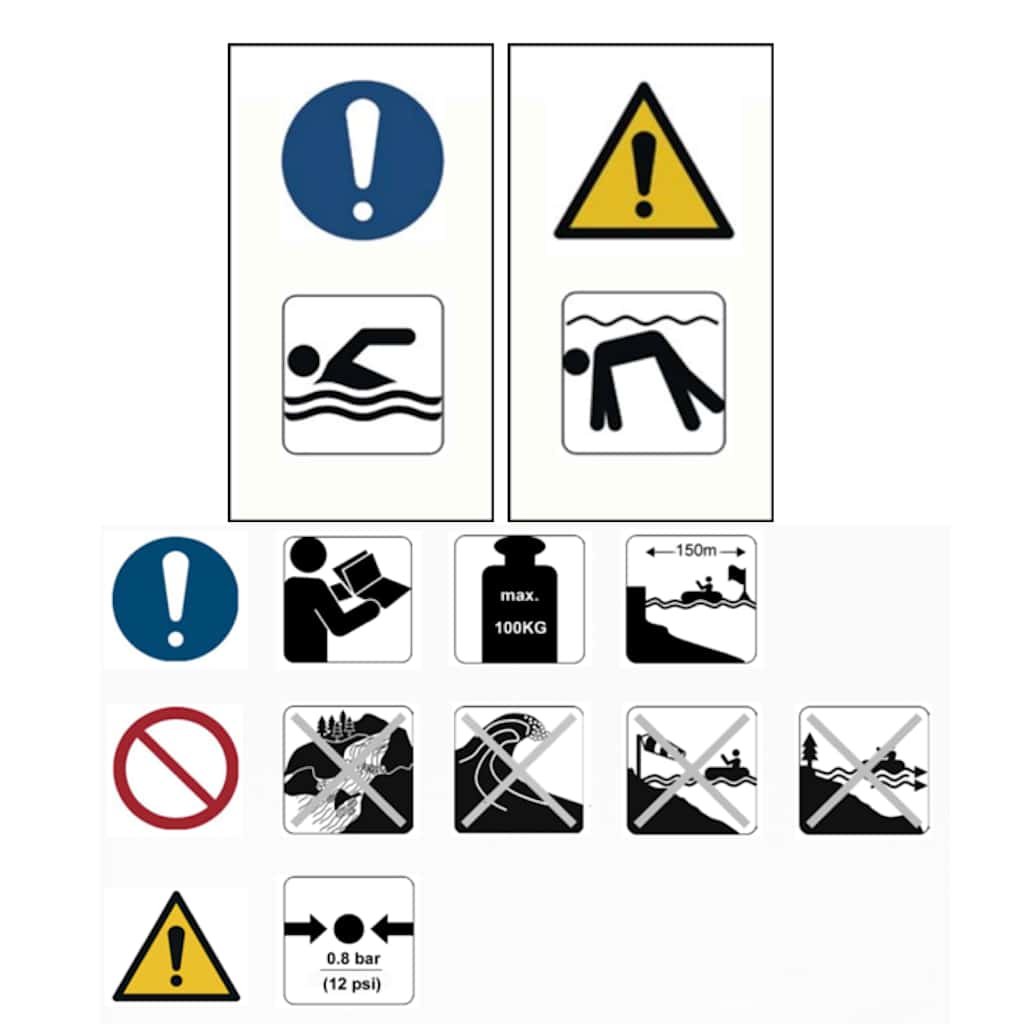 max.
100KG

150m

0.8 bar
(12 psi)