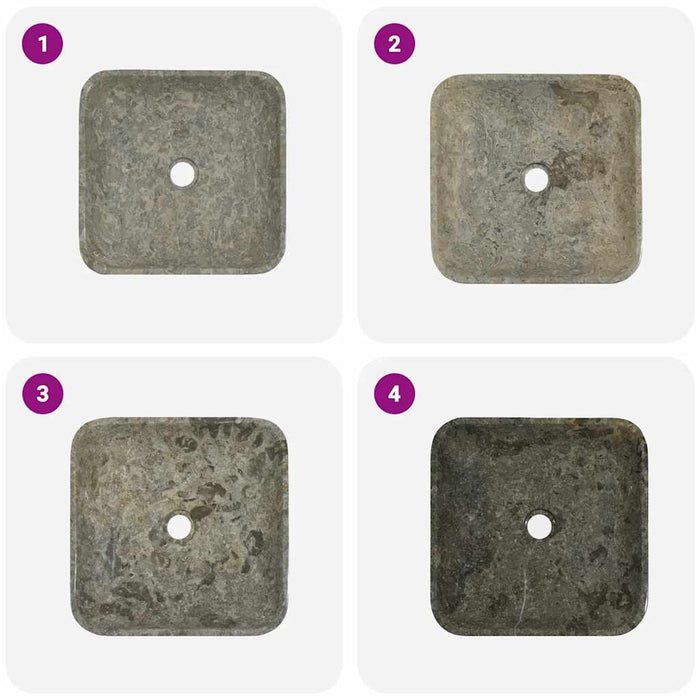 1

2

3

4