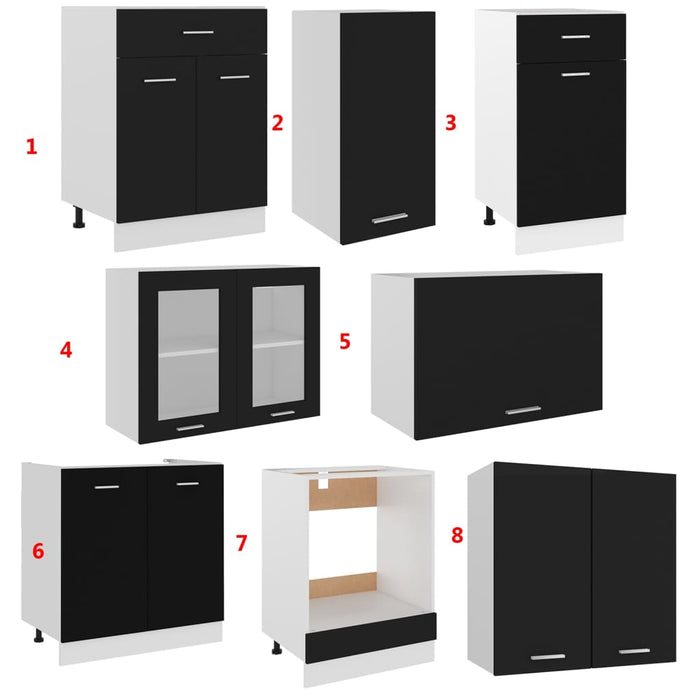 1

2

3

4

5

6

7

8