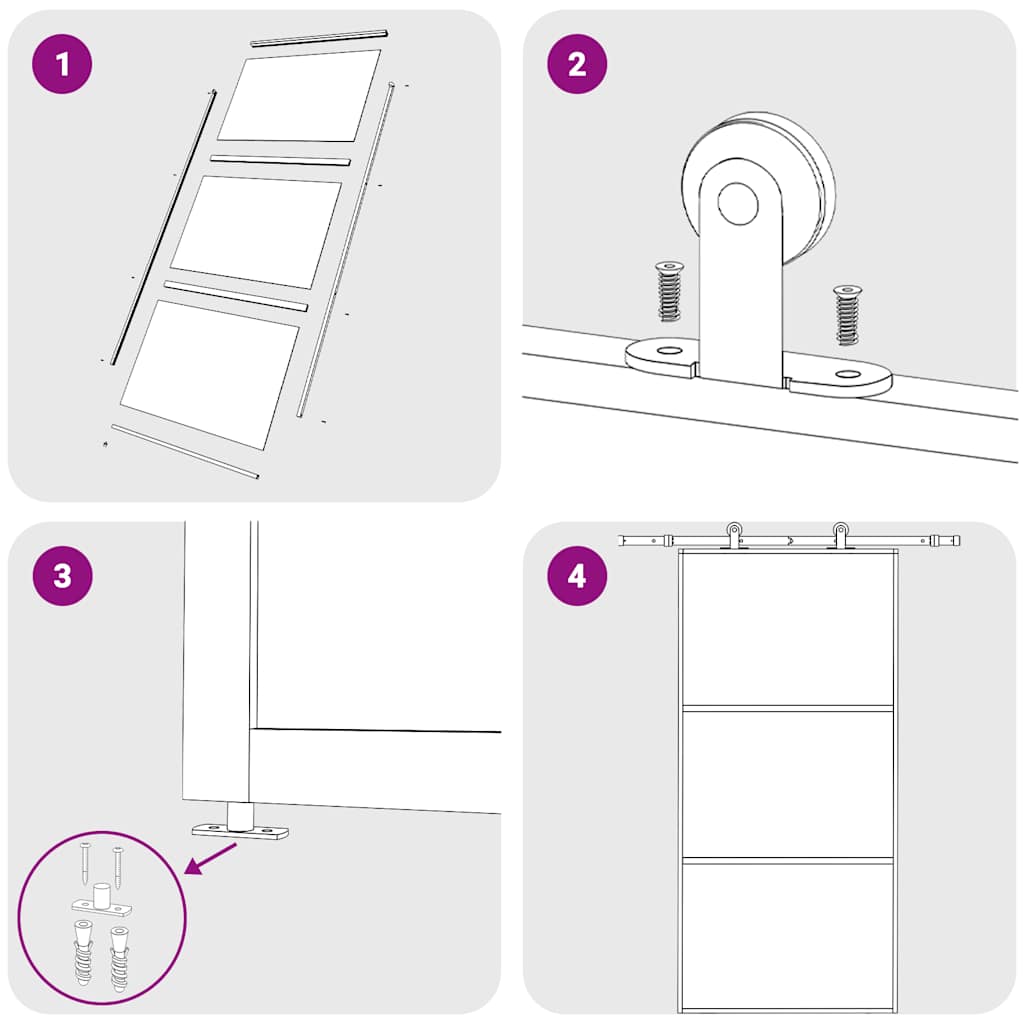 1

2

3

4