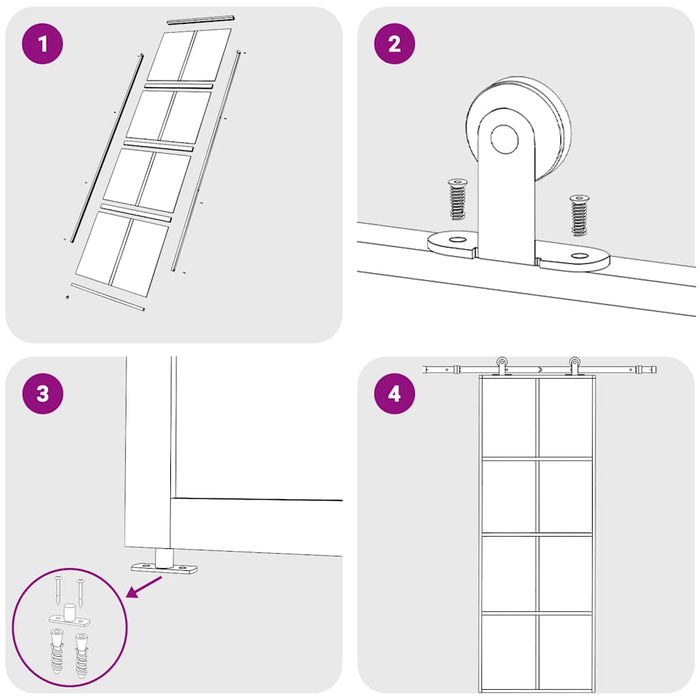 1

2

3

4