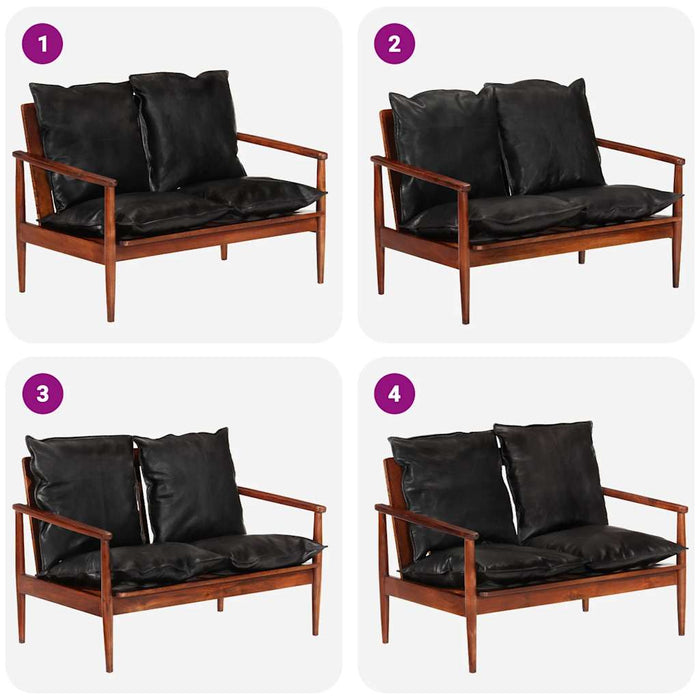 1

2

3

4