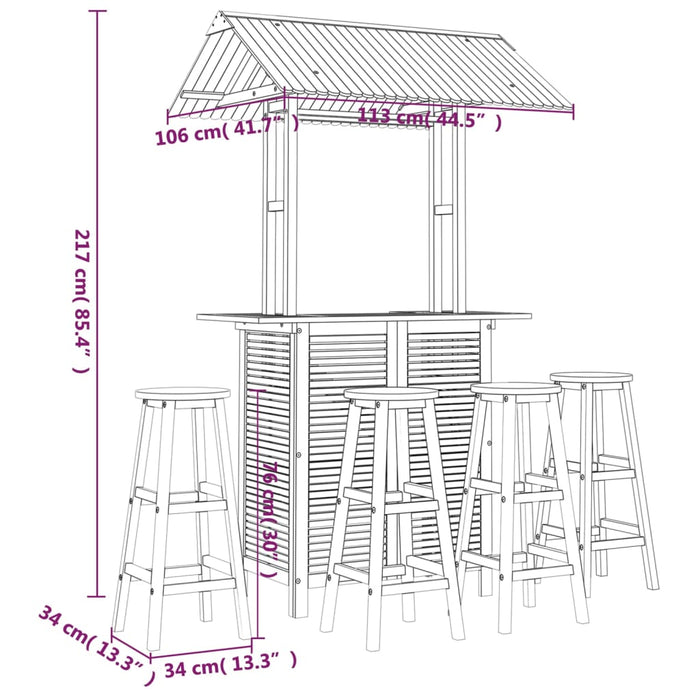 106 cm( 41.7" )
113 cm( 44.5" )
217 cm( 85.4" )
76 cm( 30" )
34 cm( 13.3" )
34 cm( 13.3" )