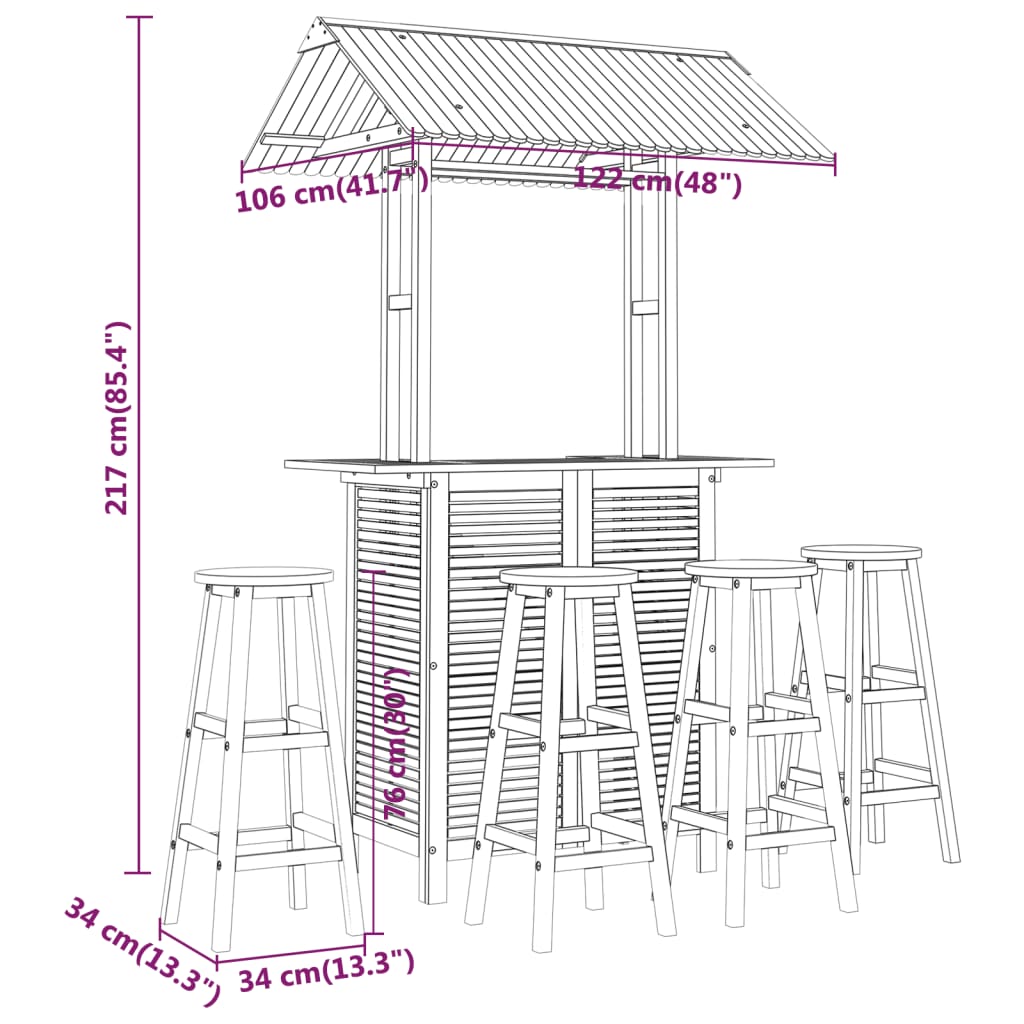 106 cm(41.7")
122 cm(48")
217 cm(85.4")
76 cm(30")
34 cm(13.3")
34 cm(13.3")