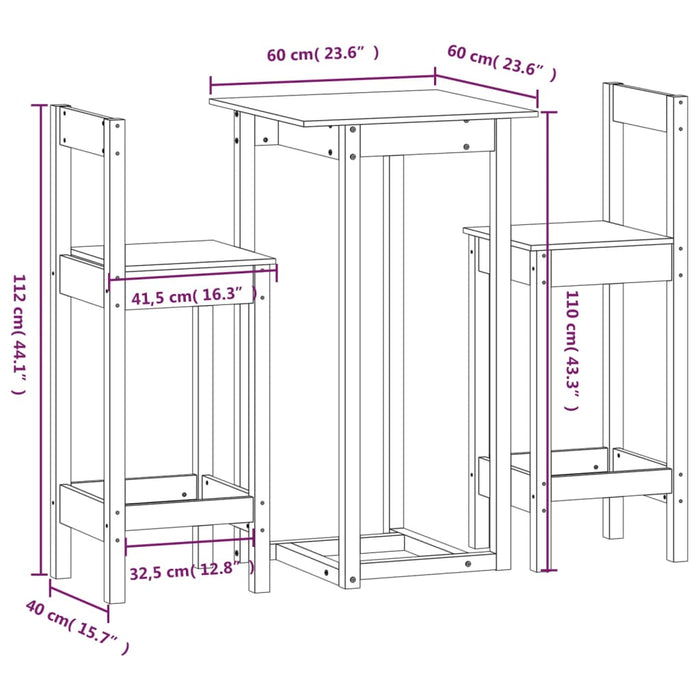 60 cm( 23.6" )

60 cm( 23.6" )

112 cm( 44.1" )

41,5 cm( 16.3" )

110 cm( 43.3" )

32,5 cm( 12.8" )

40 cm( 15.7" )