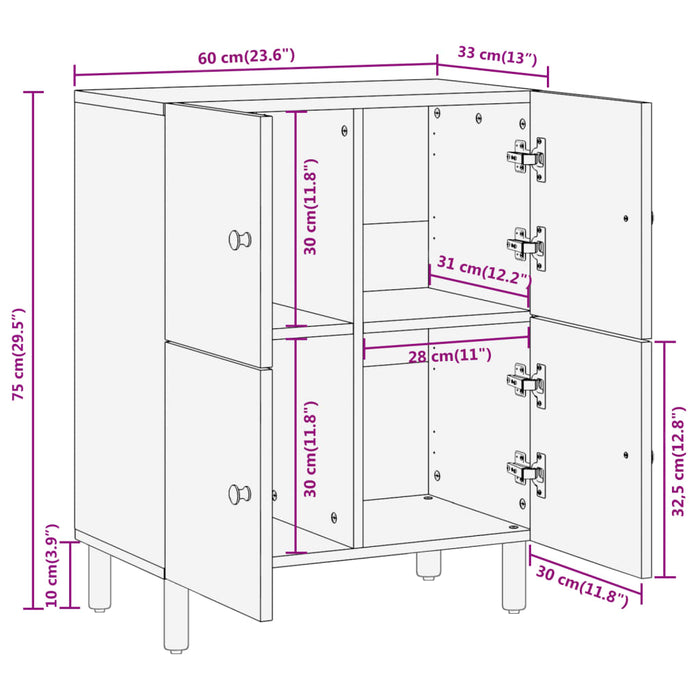 60 cm(23.6")
33 cm(13")
75 cm(29.5")
30 cm(11.8")
31 cm(12.2")
28 cm(11")
30 cm(11.8")
32,5 cm(12.8")
10 cm(3.9")
30 cm(11.8")