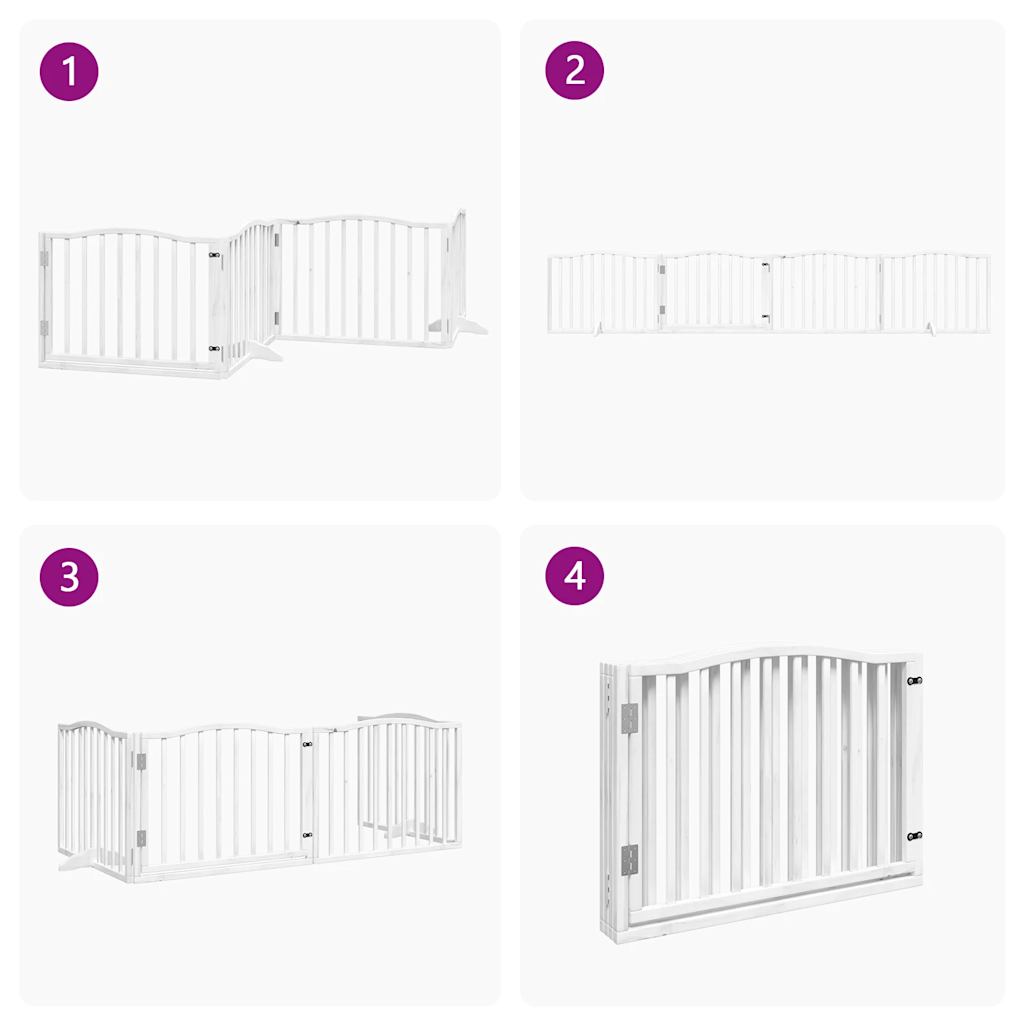 1

2

3

4