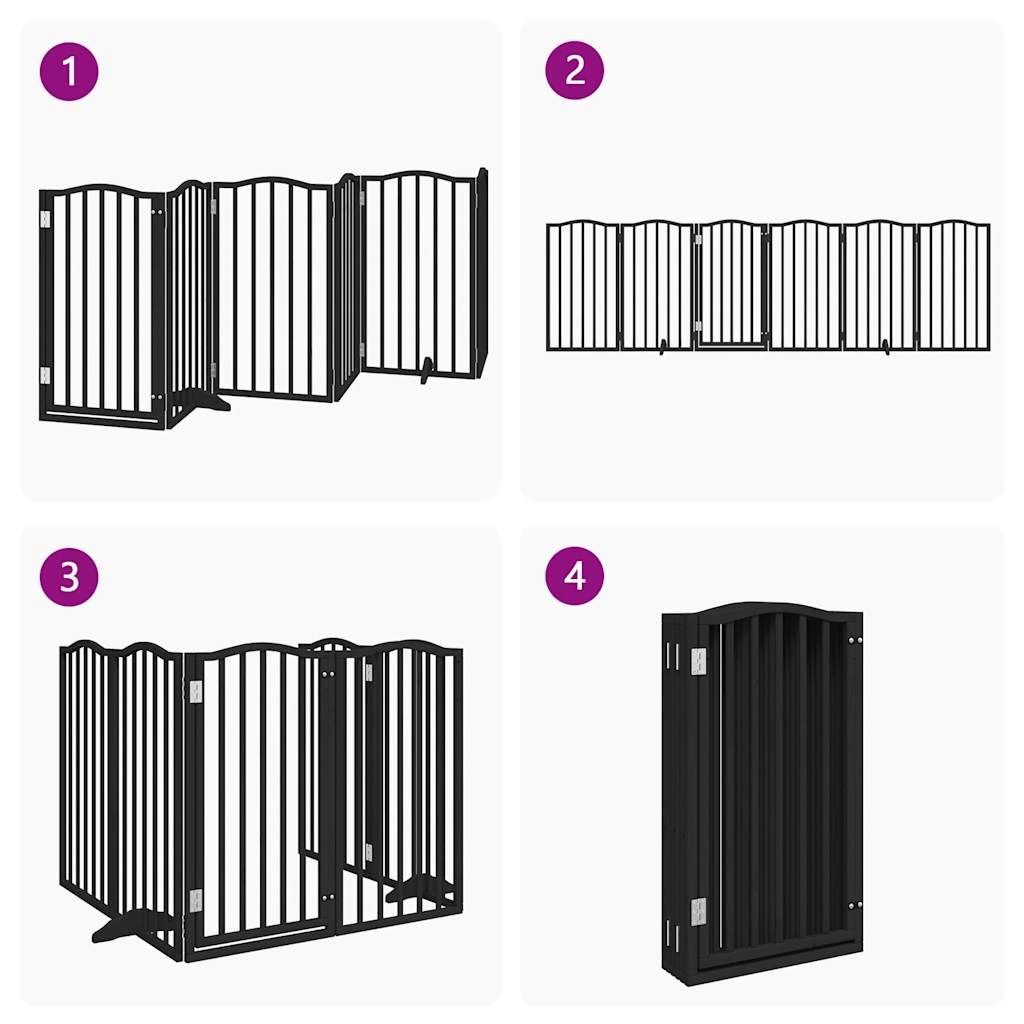 1

2

3

4