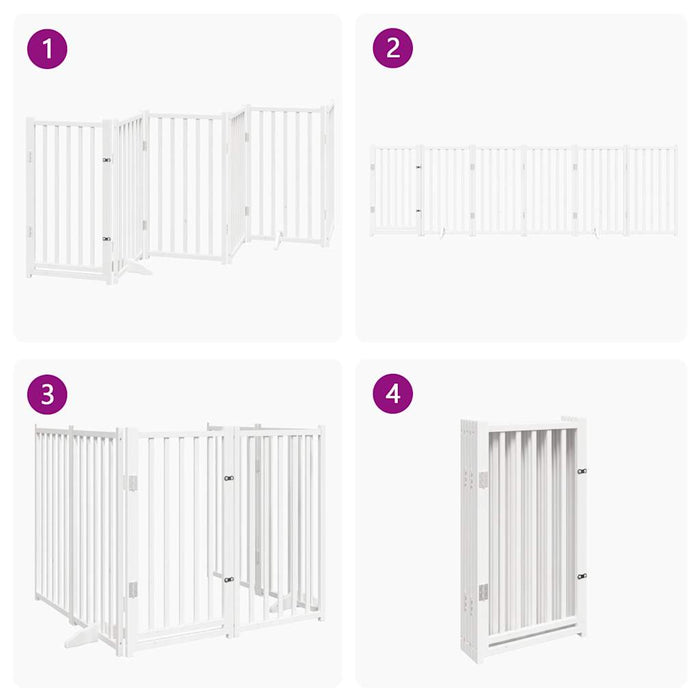 1

2

3

4