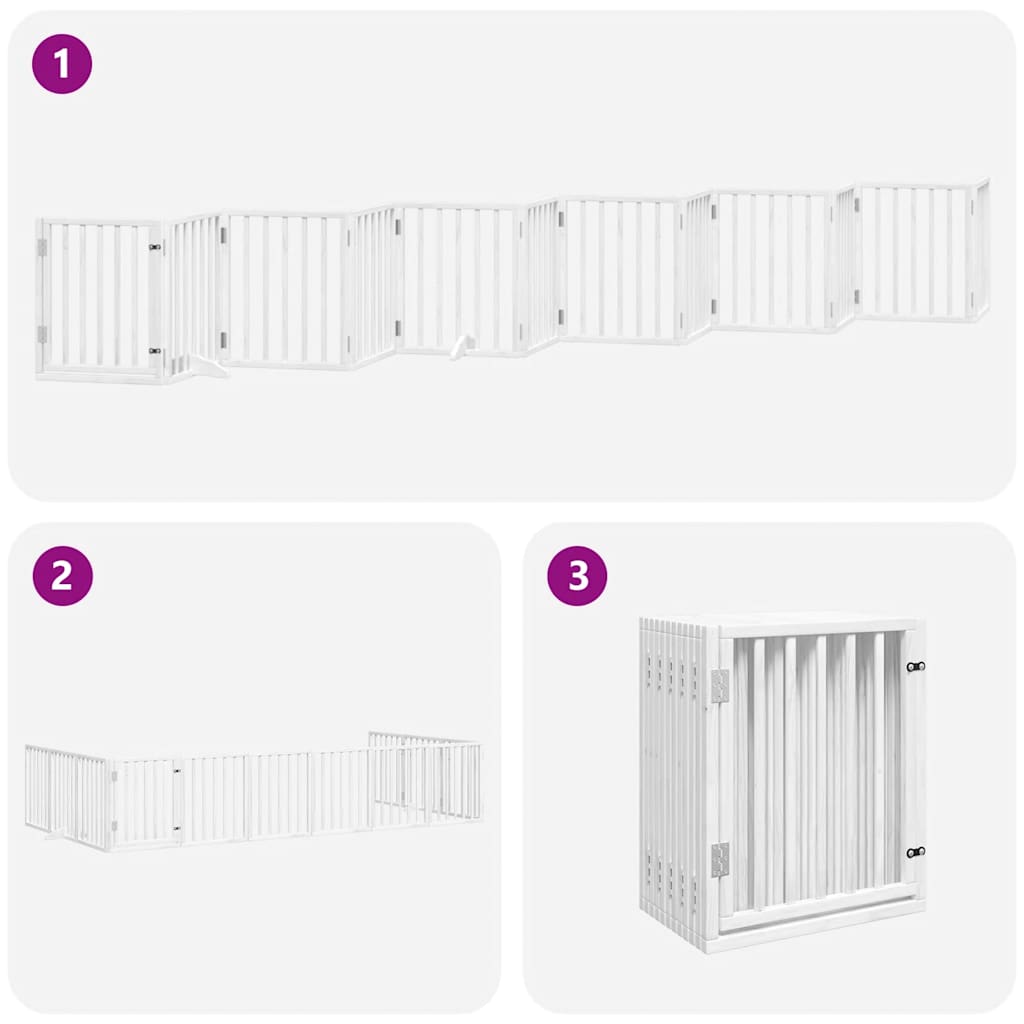 1

2

3