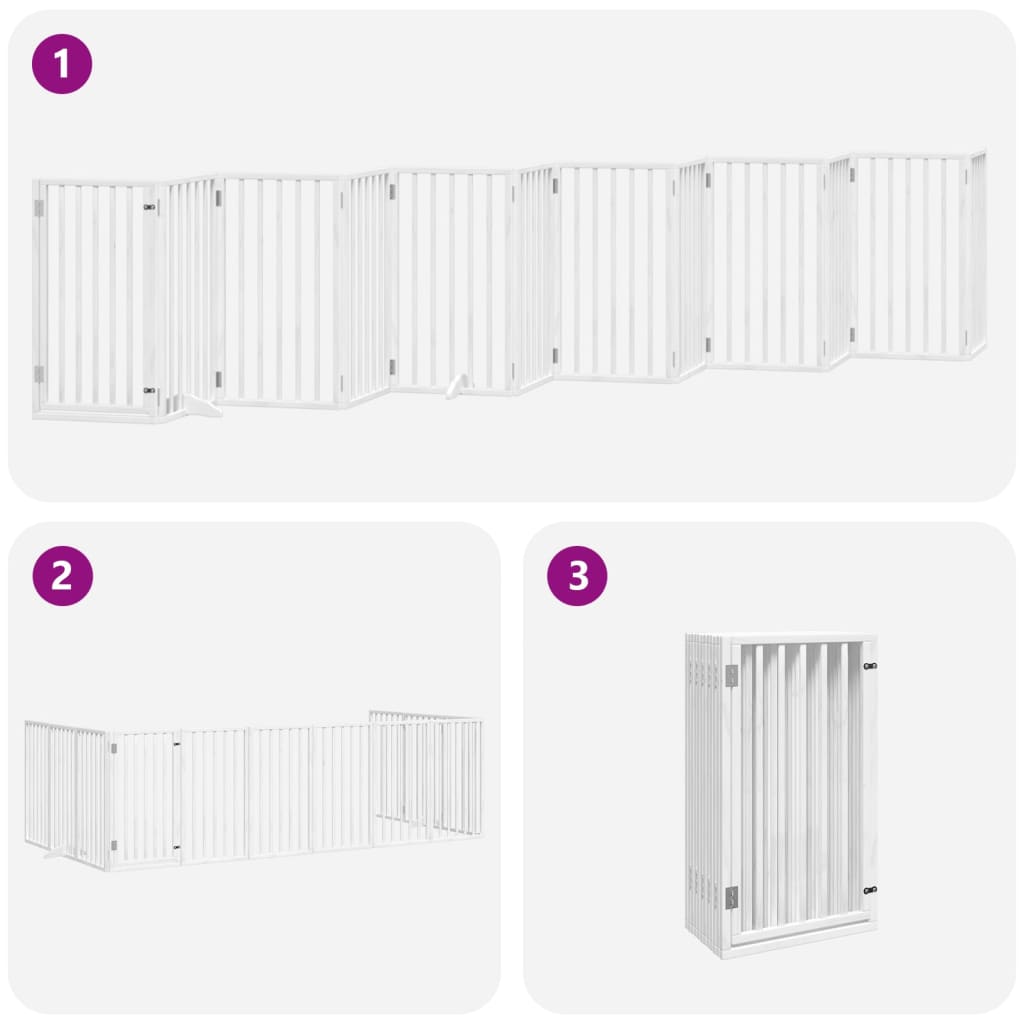 1

2

3