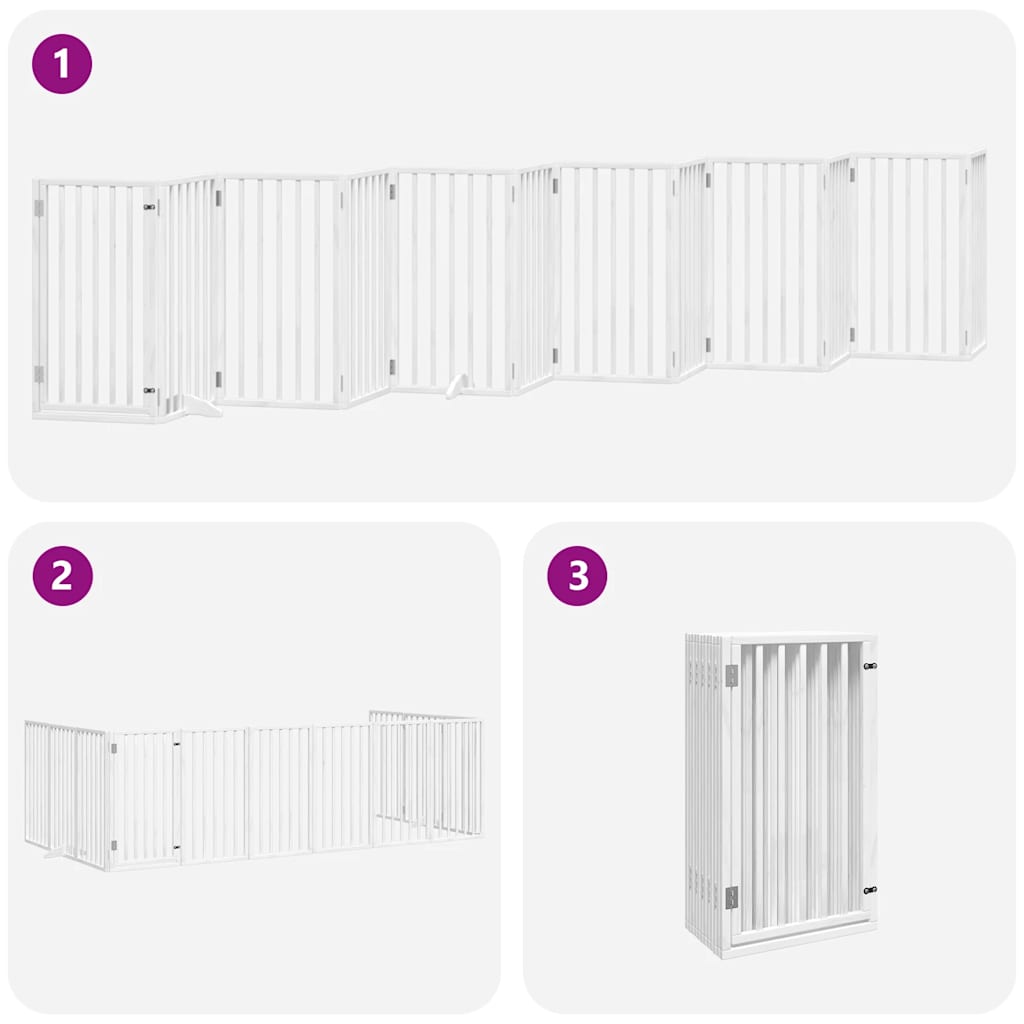 1

2

3