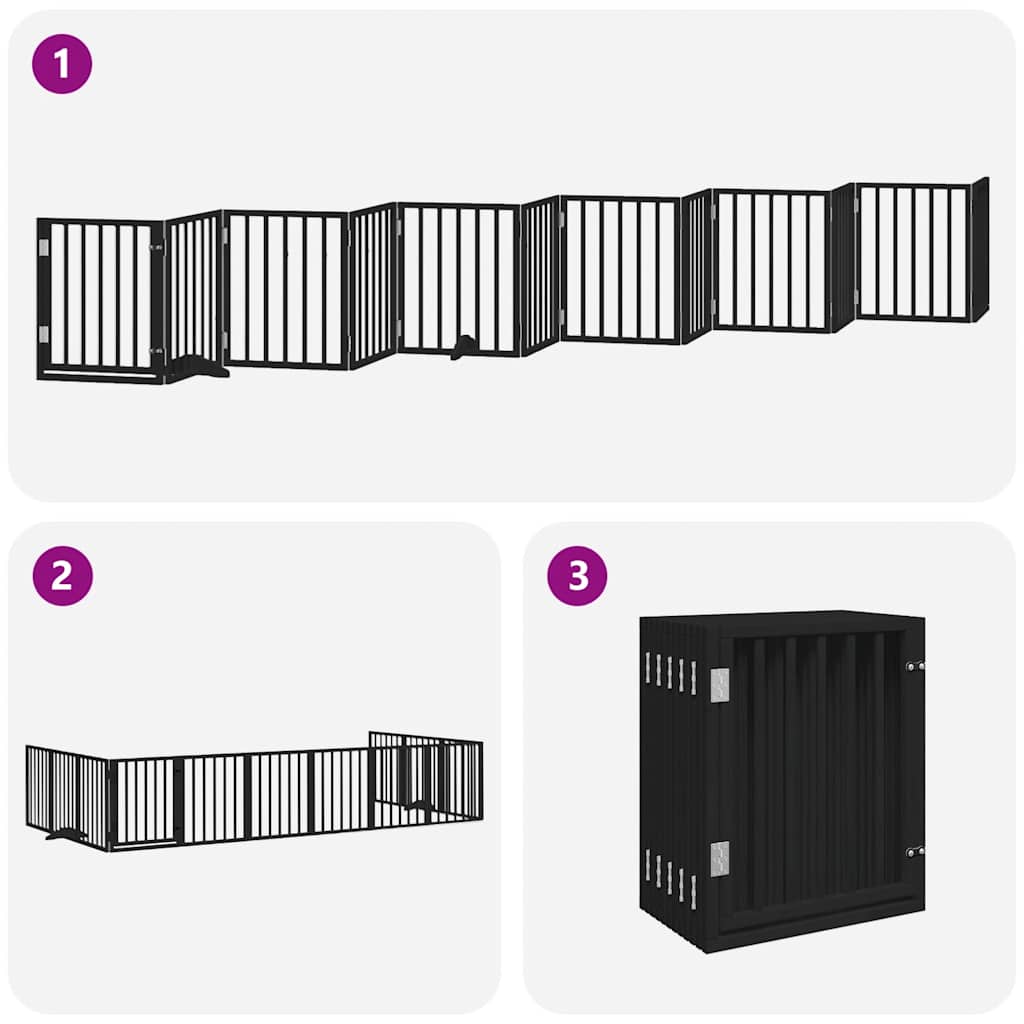 1

2

3