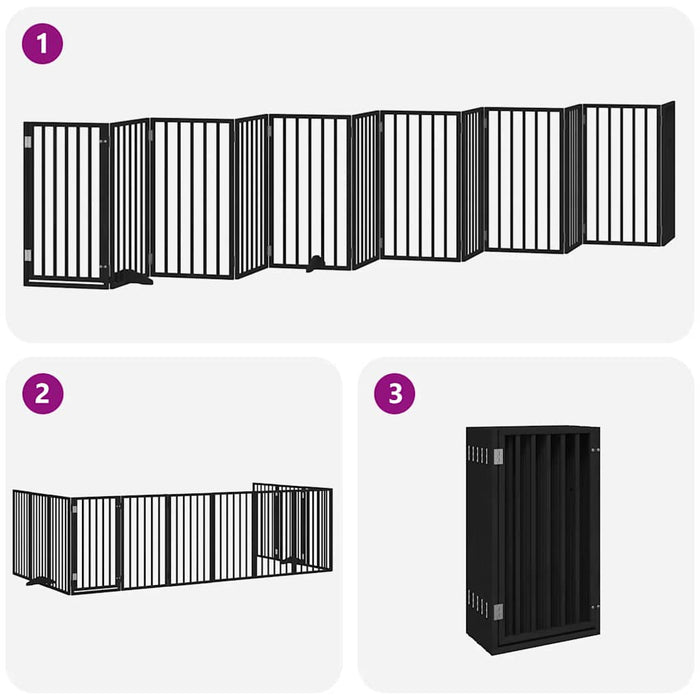 1

2

3