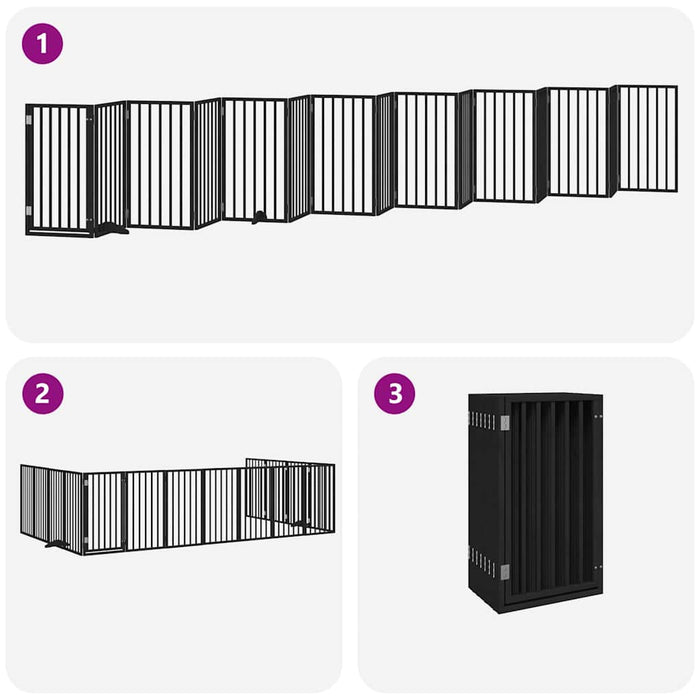 1

2

3