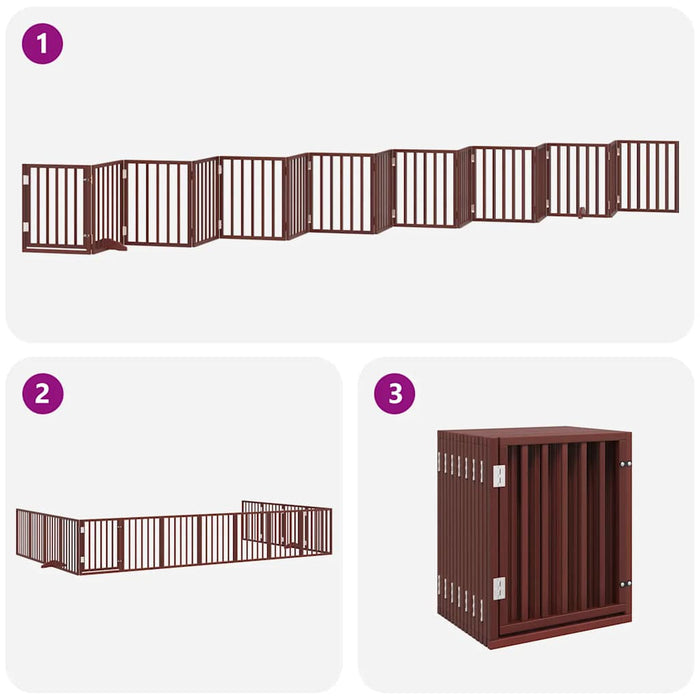 1

2

3