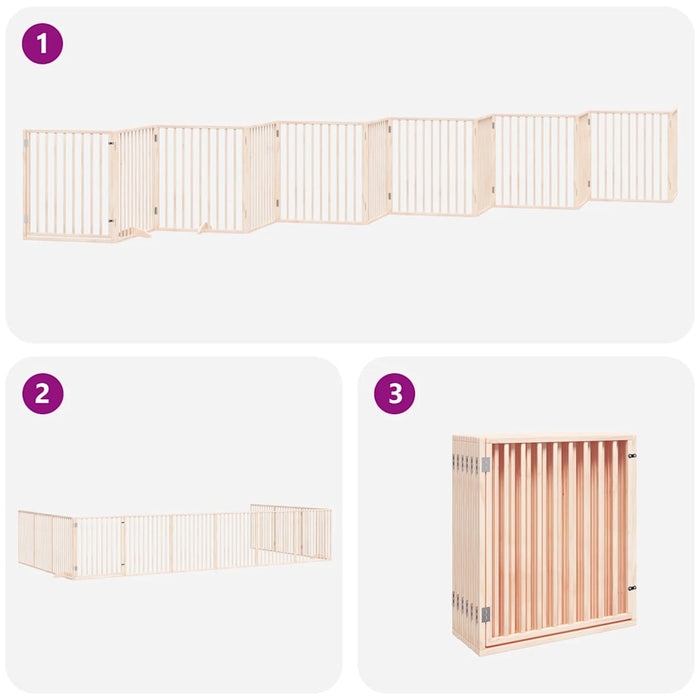 1

2

3