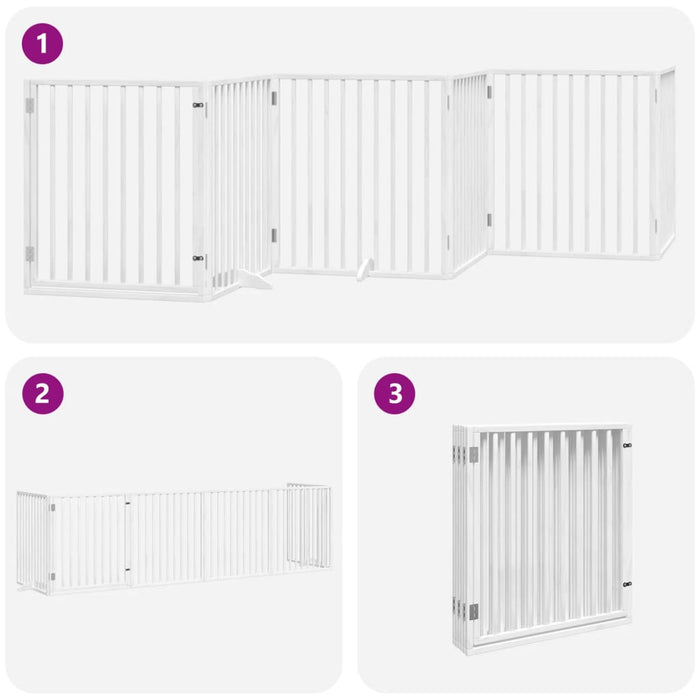 1

2

3