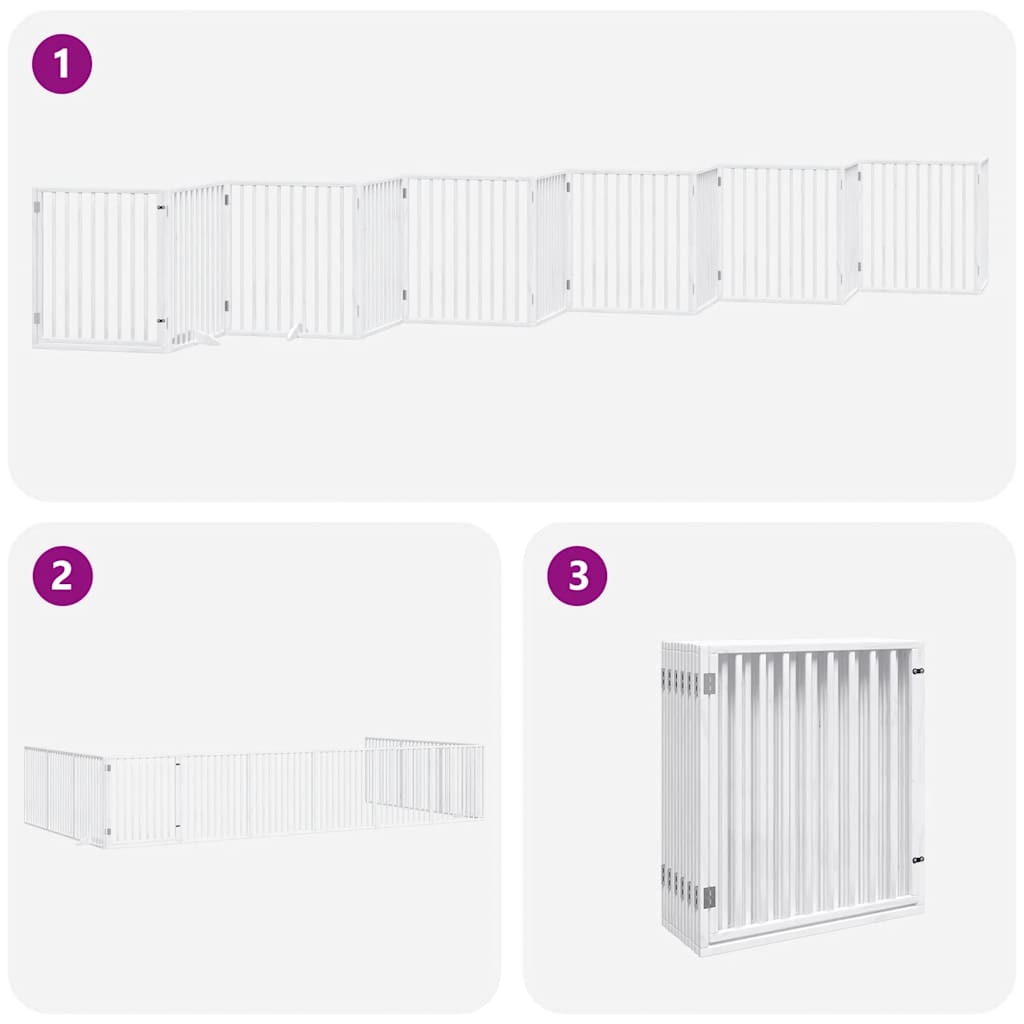 1

2

3