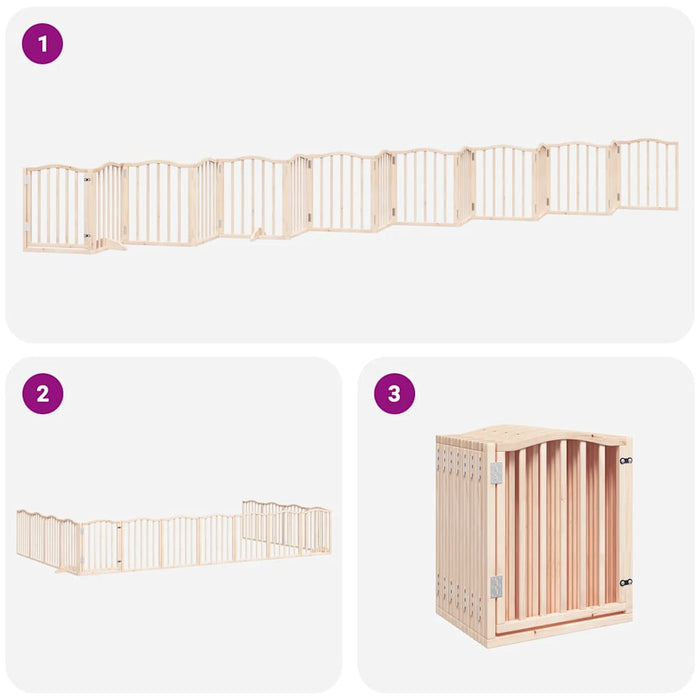 1

2

3