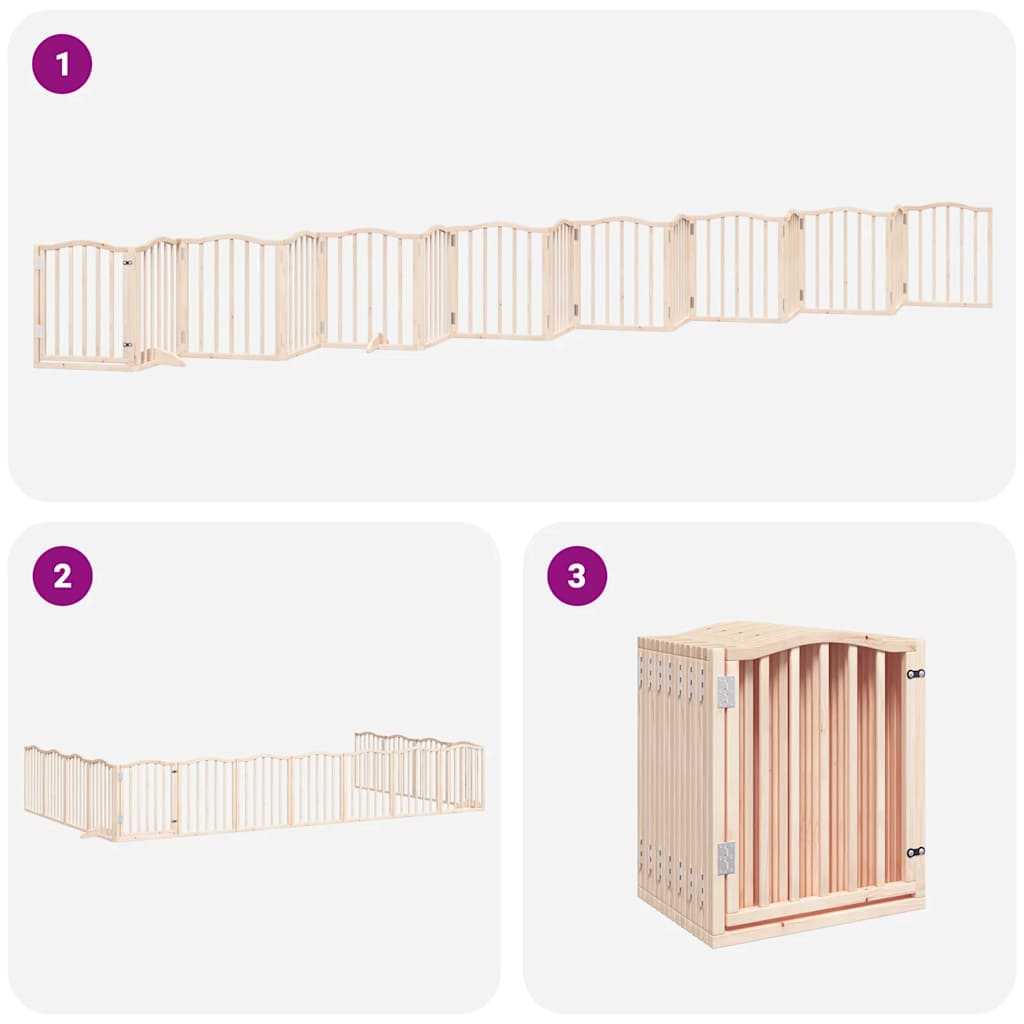 1

2

3