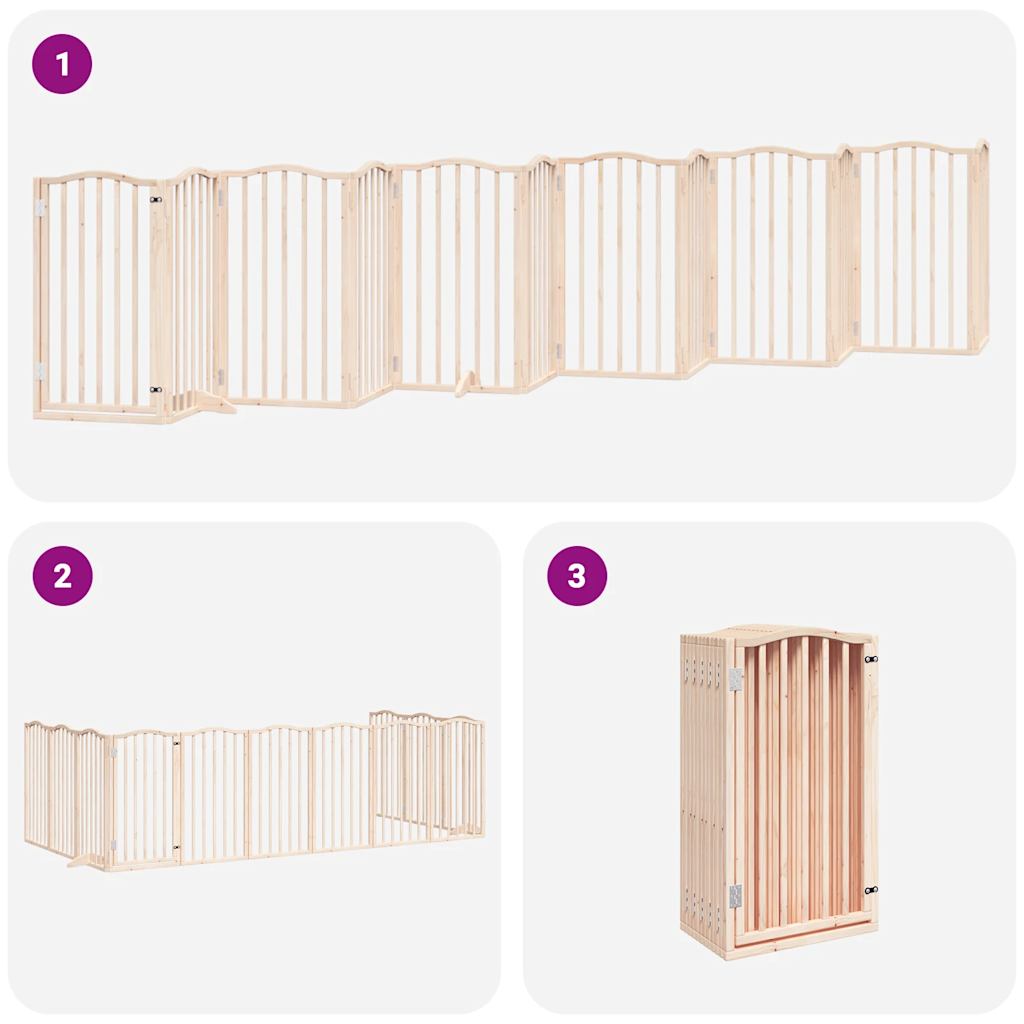 1

2

3