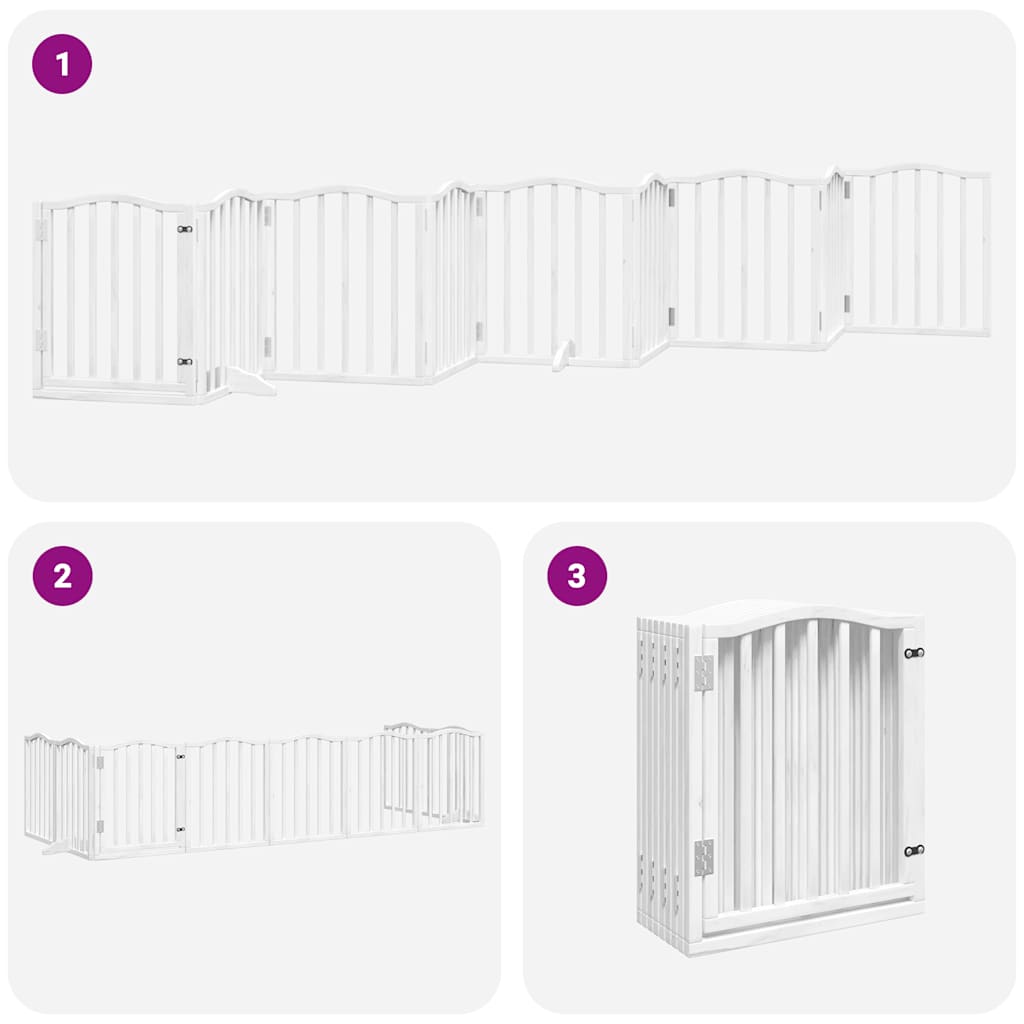 1

2

3