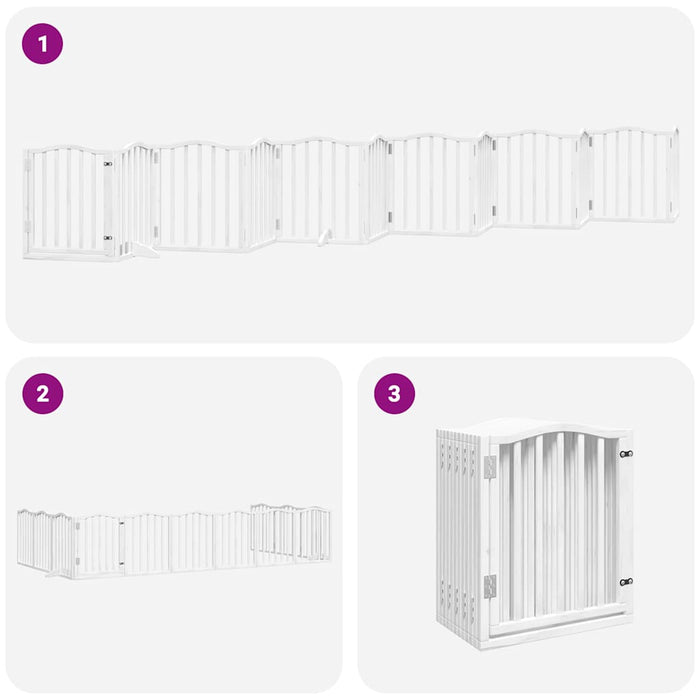 1

2

3