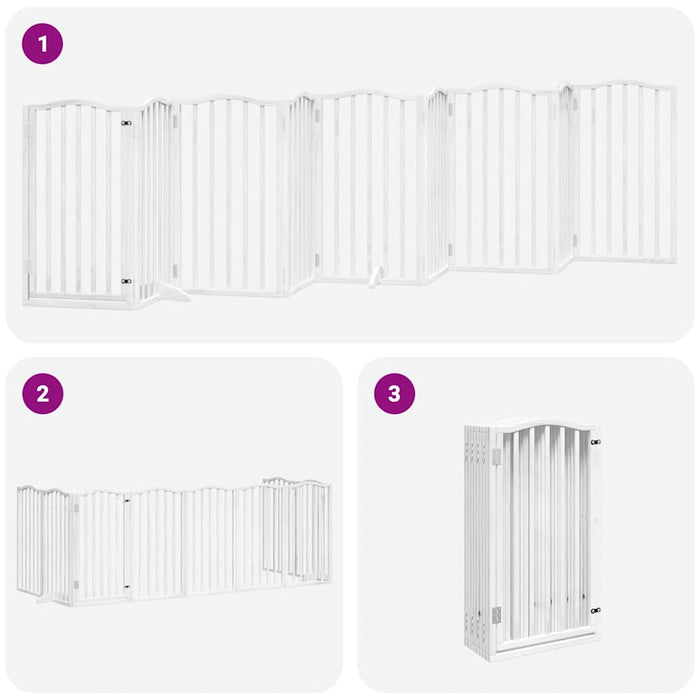 1

2

3