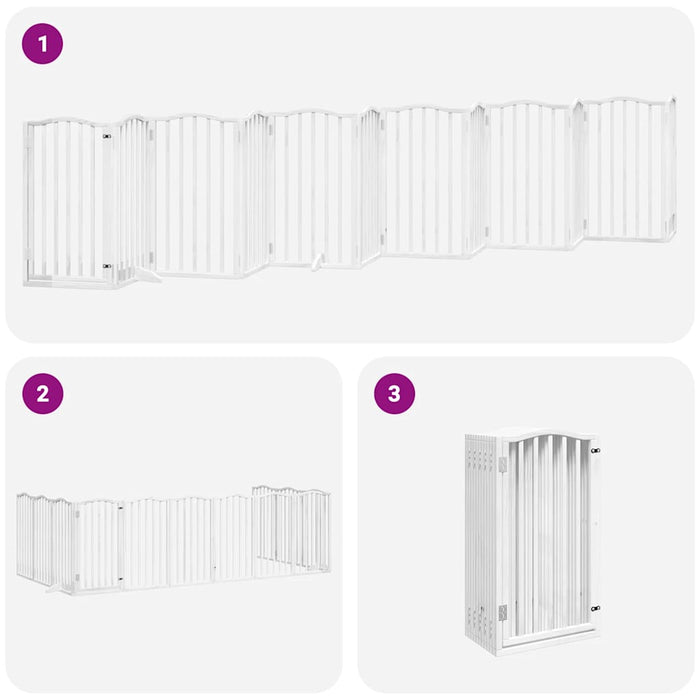 1

2

3